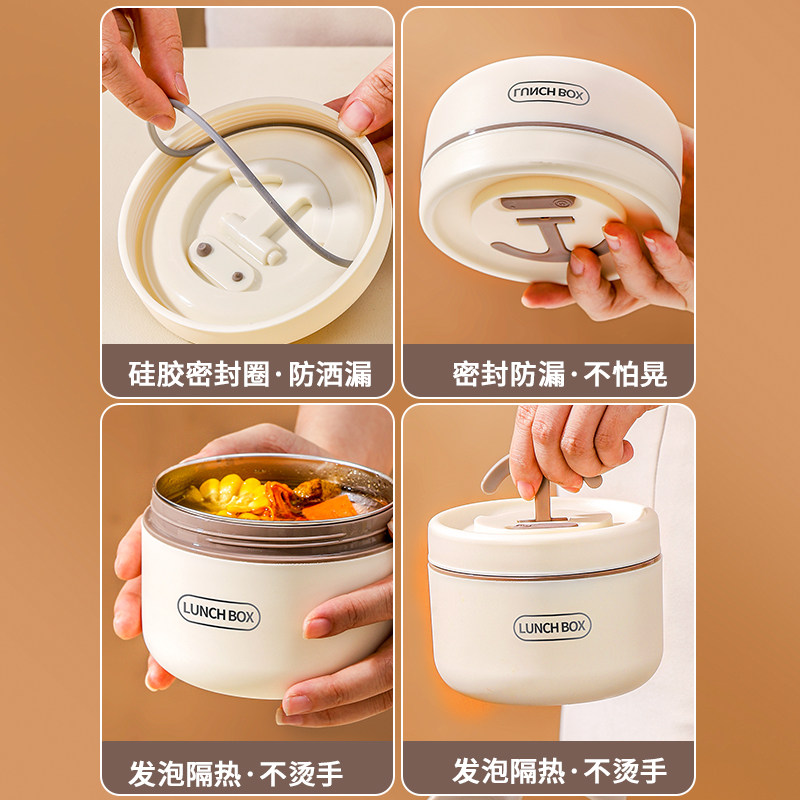 硅胶密封圈·防洒漏

LUNCH BOX

密封防漏·不怕晃

LUNCH BOX

发泡隔热·不烫手

LUNCH BOX

发泡隔热·不烫手