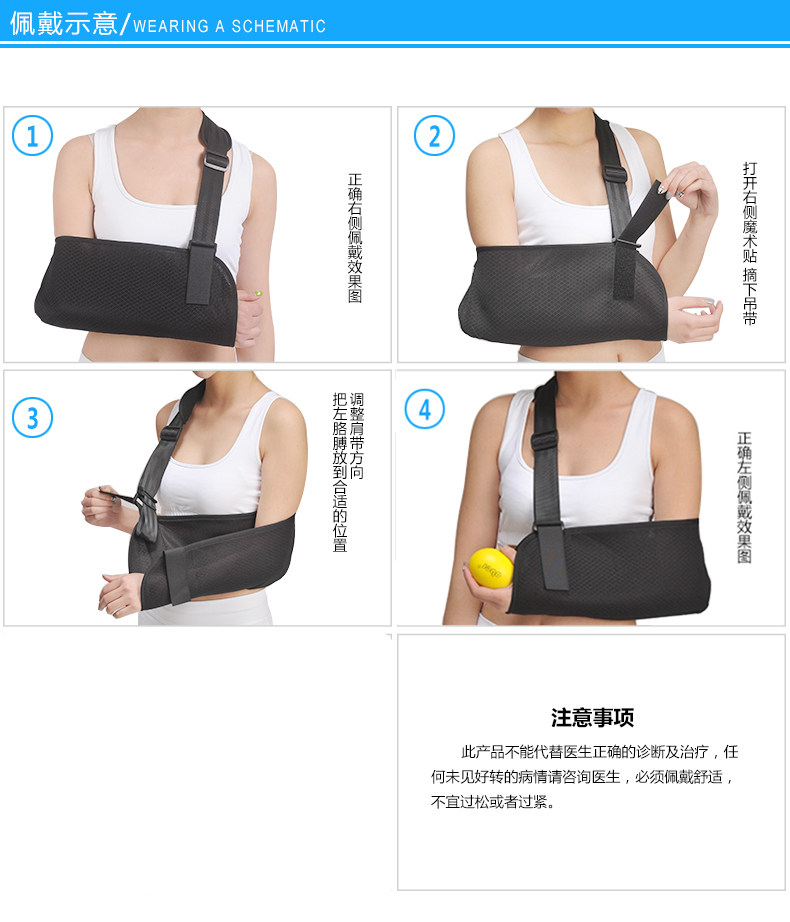 佩戴示意/WEARING A SCHEMATIC

1

正确右侧佩戴效果图

2

打开右侧魔术贴 摘下吊带

3

调整肩带方向 把左胳膊放到合适的位置

4

正确左侧佩戴效果图

注意事项

此产品不能代替医生正确的诊断及治疗，任何未见好转的病情请咨询医生，必须佩戴舒适，不宜过松或者过紧。