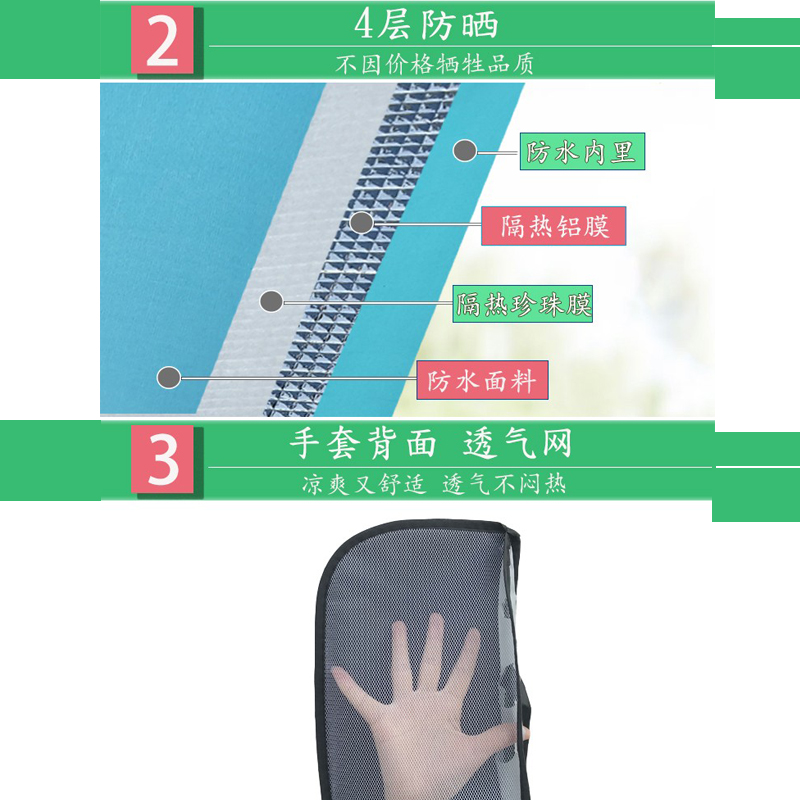 2
4层防晒
不因价格牺牲品质

防水内里
隔热铝膜
隔热珍珠膜
防水面料

3
手套背面 透气网
凉爽又舒适 透气不闷热