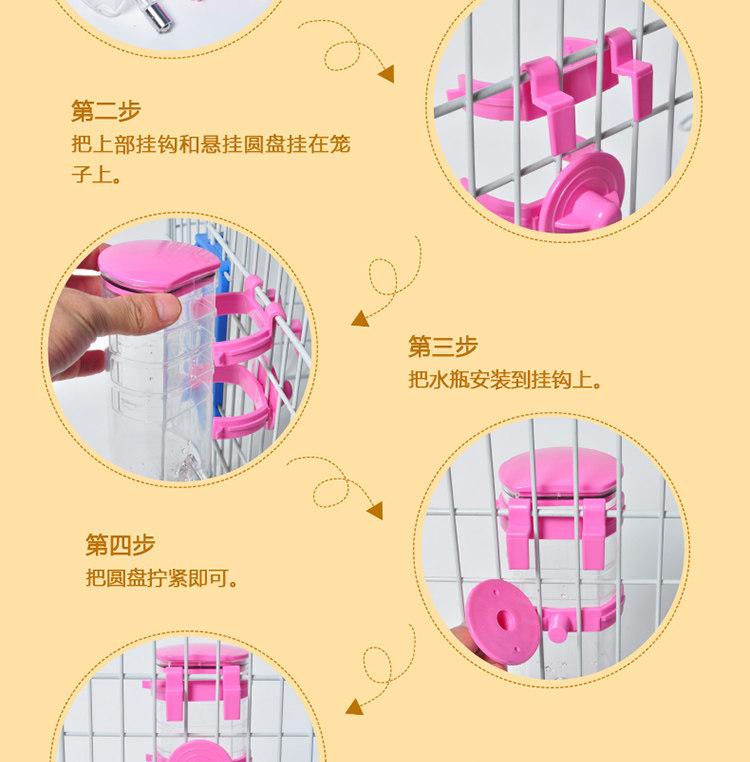 第二步
把上部挂钩和悬挂圆盘挂在笼子上。

第三步
把水瓶安装到挂钩上。

第四步
把圆盘拧紧即可。