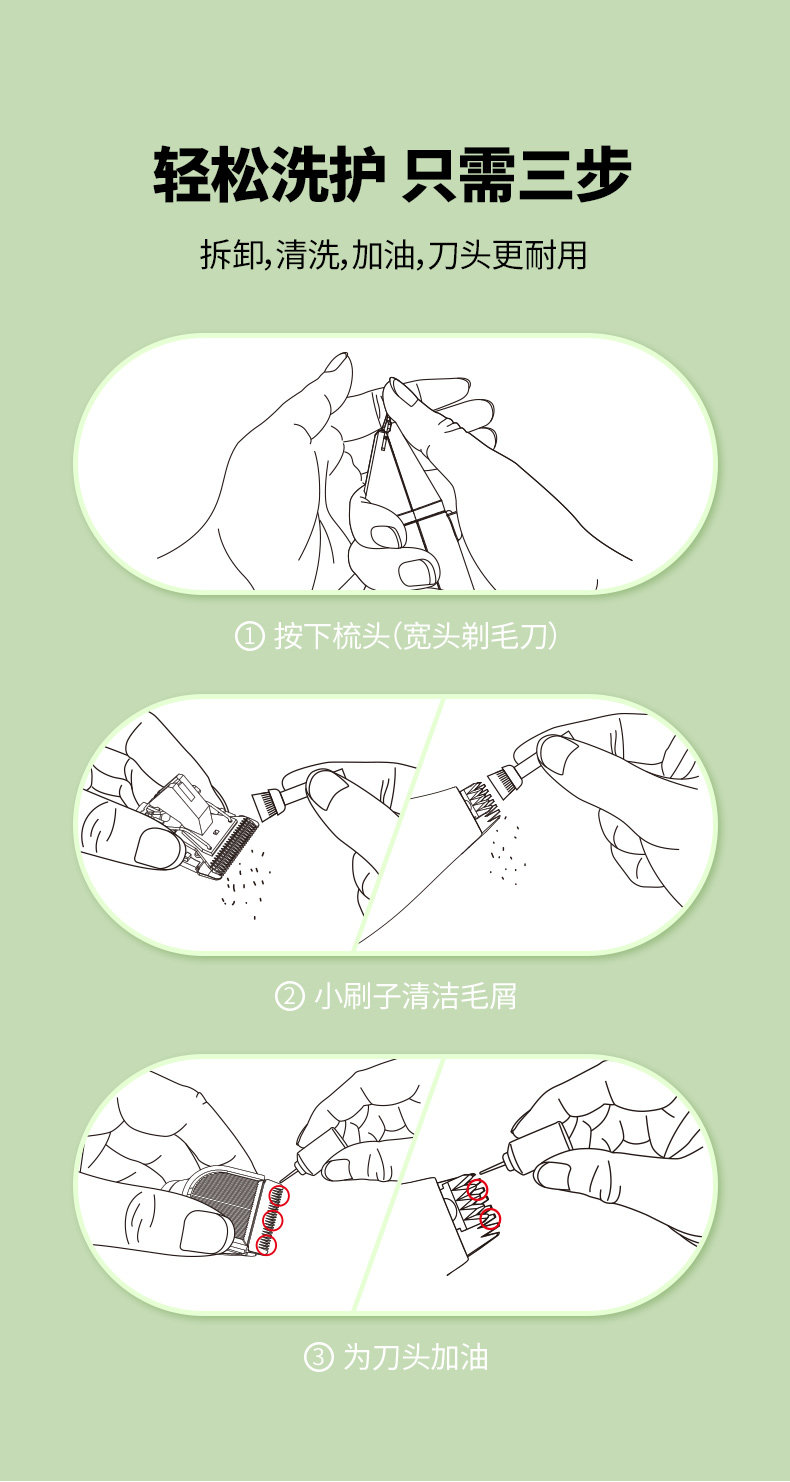 轻松洗护 只需三步

拆卸,清洗,加油,刀头更耐用

① 按下梳头(宽头剃毛刀)

② 小刷子清洁毛屑

③ 为刀头加油