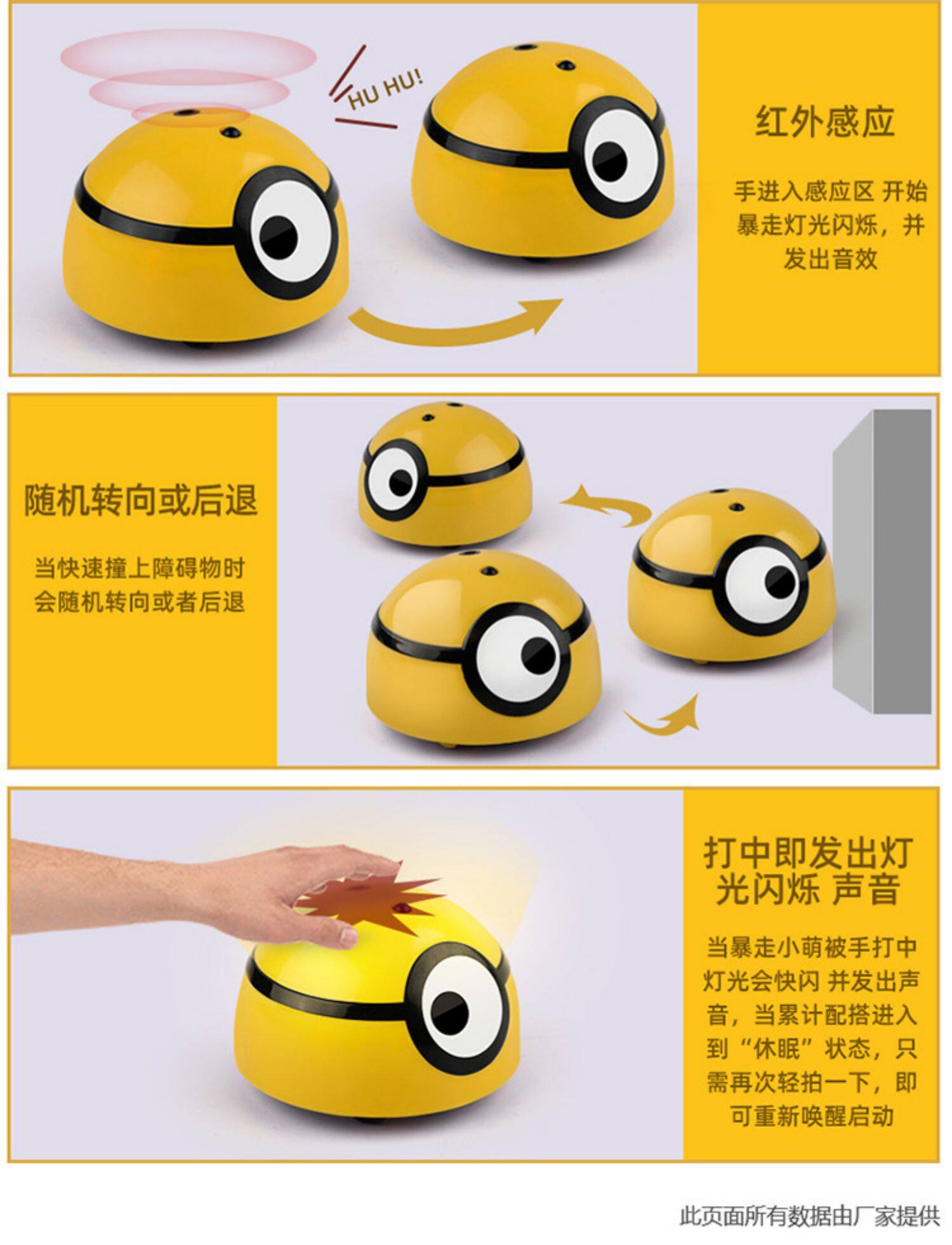 HU HU!

红外感应

手进入感应区 开始暴走灯光闪烁，并发出音效

随机转向或后退

当快速撞上障碍物时会随机转向或者后退

打中即发出灯光闪烁 声音

当暴走小萌被手打中灯光会快闪 并发出声音，当累计配搭进入到“休眠”状态，只需再次轻拍一下，即可重新唤醒启动

此页面所有数据由厂家提供