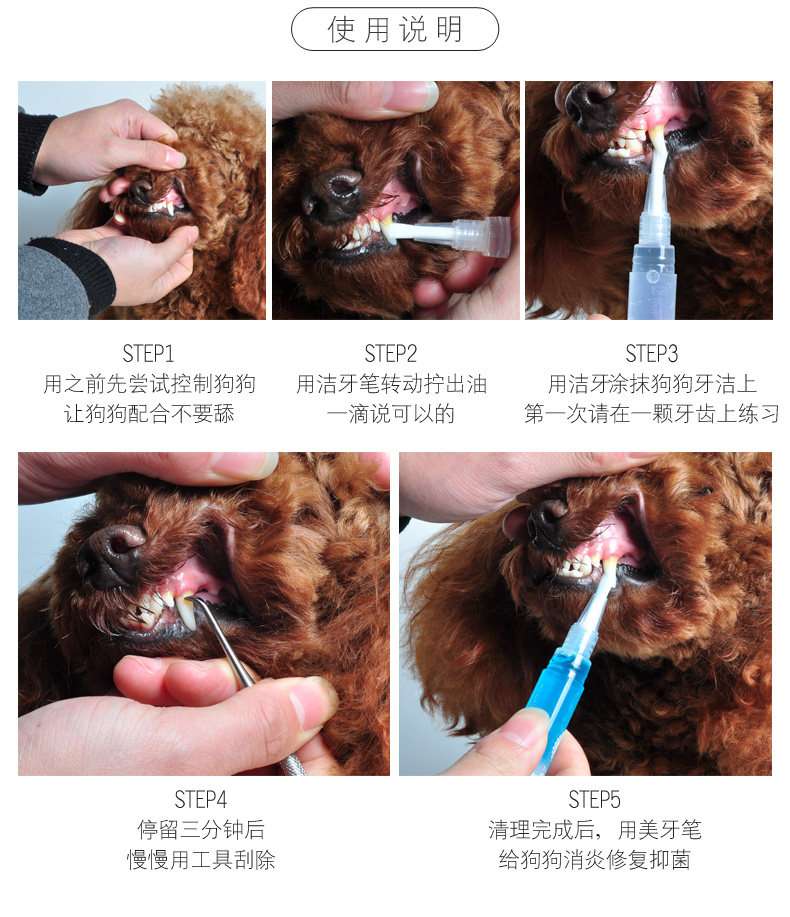 使用说明

STEP1
用之前先尝试控制狗狗
让狗狗配合不要舔

STEP2
用洁牙笔转动拧出油
一滴说可以的

STEP3
用洁牙涂抹狗狗牙洁上
第一次请在一颗牙齿上练习

STEP4
停留三分钟后
慢慢用工具刮除

STEP5
清理完成后，用美牙笔
给狗狗消炎修复抑菌