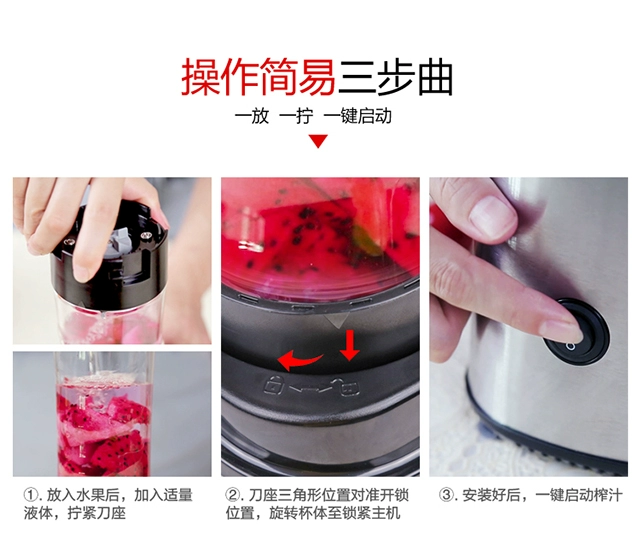 操作简易三步曲

一放 一拧 一键启动

①. 放入水果后，加入适量液体，拧紧刀座

②. 刀座三角形位置对准开锁位置，旋转杯体至锁紧主机

③. 安装好后，一键启动榨汁