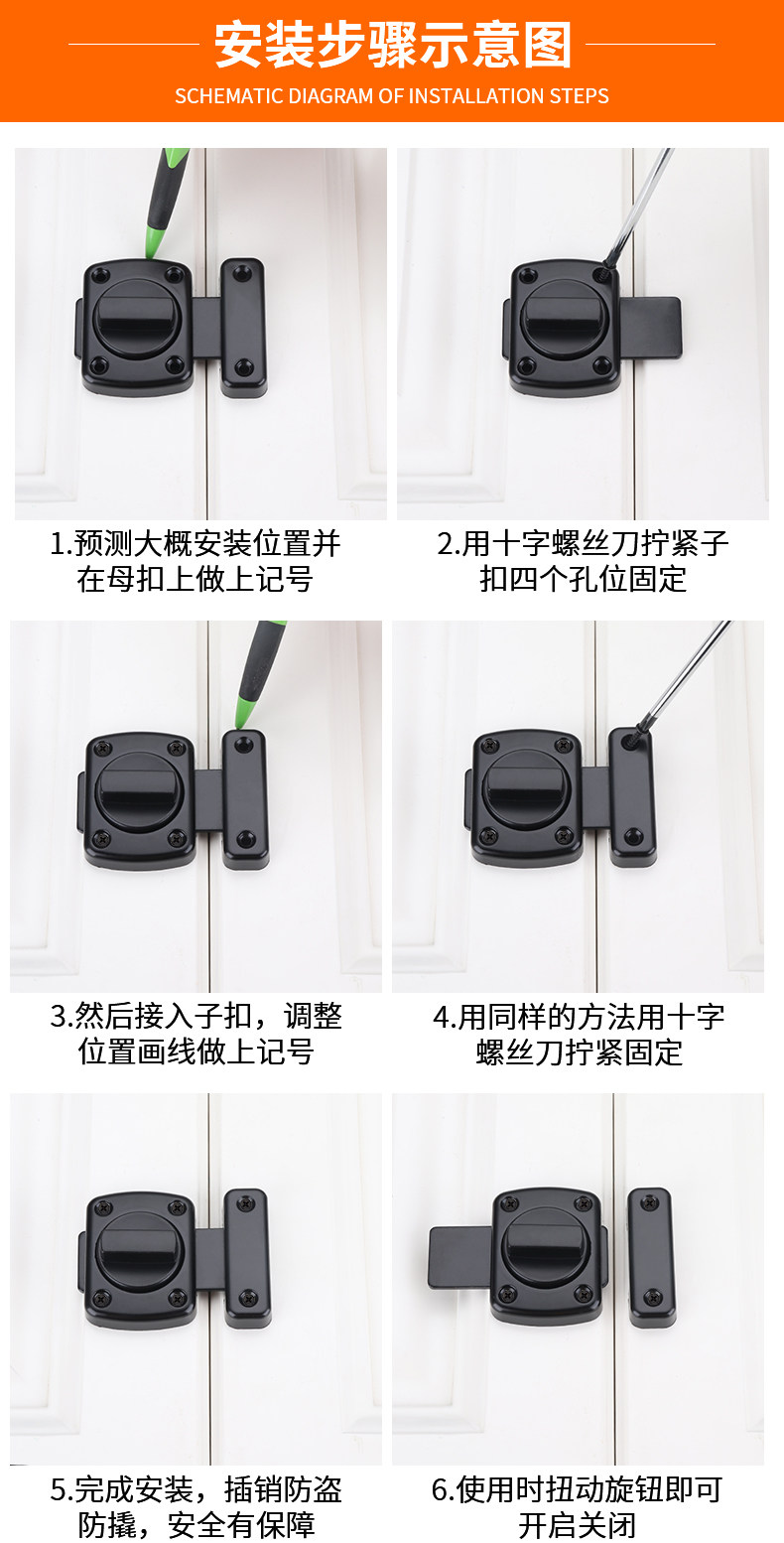 安装步骤示意图
SCHEMATIC DIAGRAM OF INSTALLATION STEPS

1.预测大概安装位置并在母扣上做上记号

2.用十字螺丝刀拧紧子扣四个孔位固定

3.然后接入子扣，调整位置画线做上记号

4.用同样的方法用十字螺丝刀拧紧固定

5.完成安装，插销防盗防撬，安全有保障

6.使用时扭动旋钮即可开启关闭