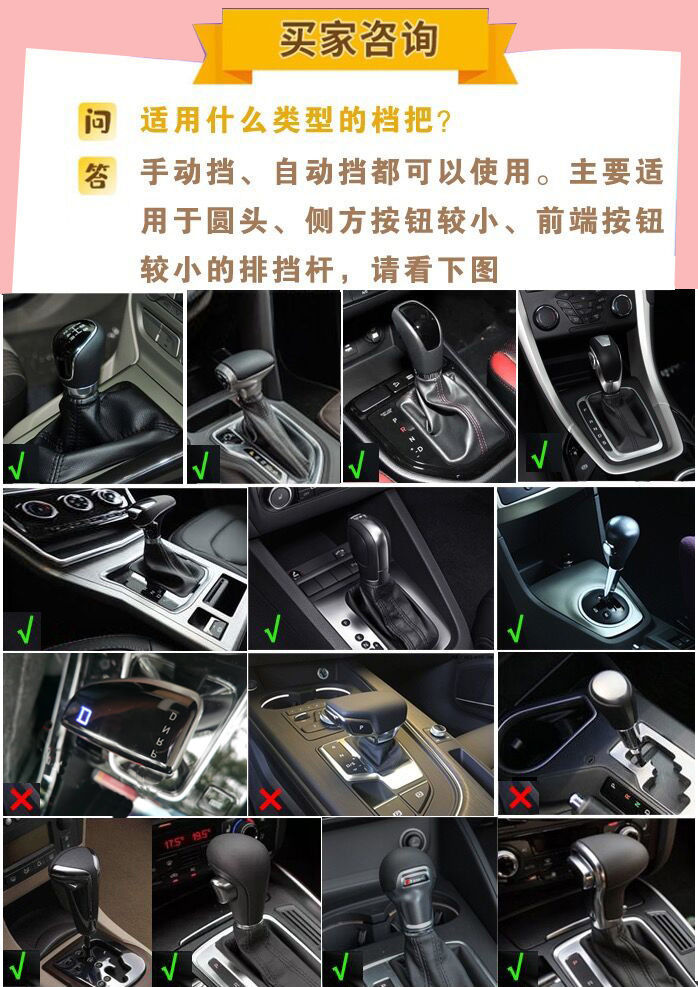 买家咨询

问 适用什么类型的档把？

答 手动挡、自动挡都可以使用。主要适用于圆头、侧方按钮较小、前端按钮较小的排挡杆，请看下图

√ √ √ √

√ √ √

× × ×

√ √ √ √