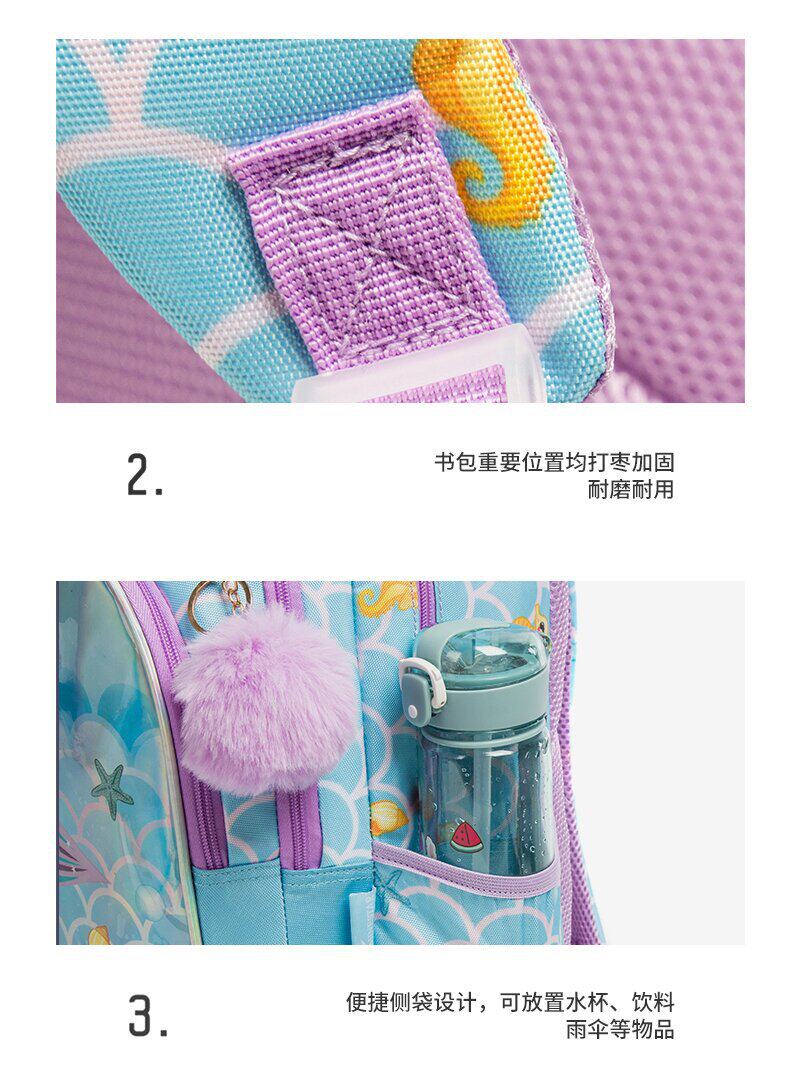 2.

书包重要位置均打枣加固
耐磨耐用

3.

便捷侧袋设计，可放置水杯、饮料
雨伞等物品