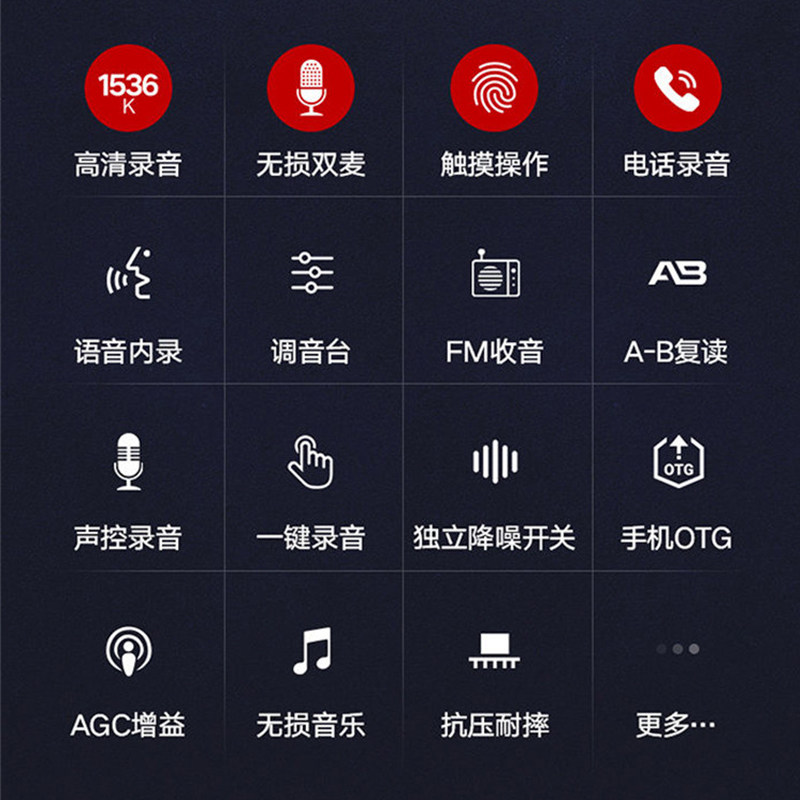 1536
K
高清录音

无损双麦

触摸操作

电话录音

语音内录

调音台

FM收音

AB
A-B复读

声控录音

一键录音

独立降噪开关

OTG
手机OTG

AGC增益

无损音乐

抗压耐摔

更多…