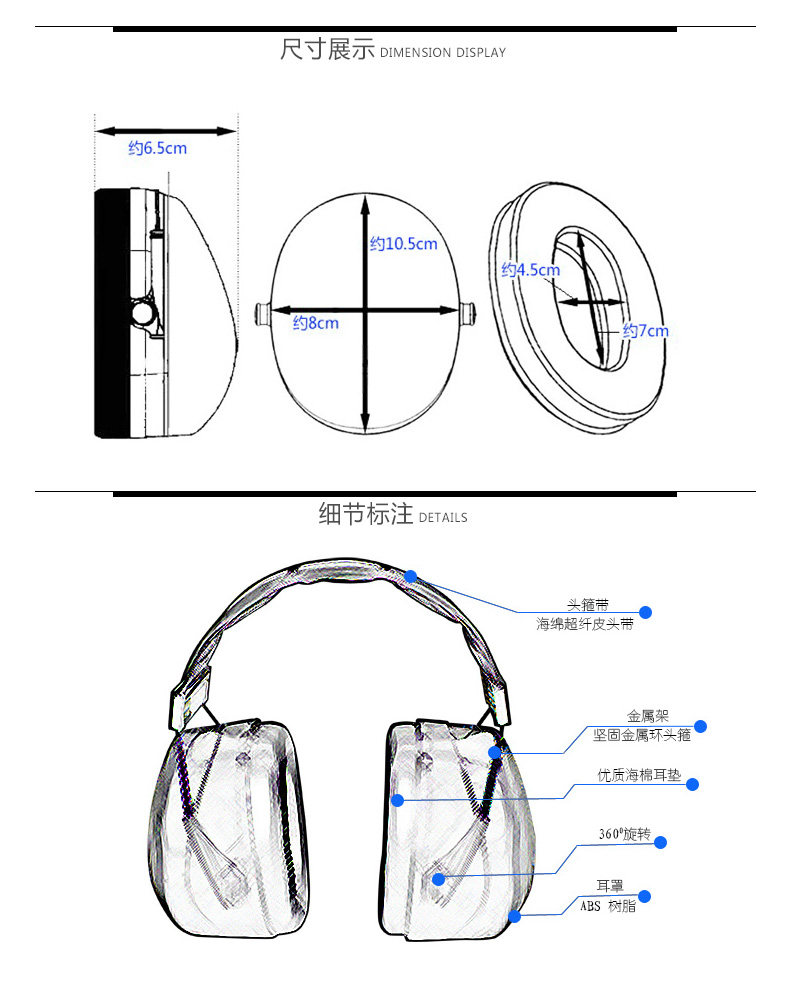 尺寸展示 DIMENSION DISPLAY

约6.5cm

约10.5cm

约8cm

约4.5cm

约7cm

细节标注 DETAILS

头箍带
海绵超纤皮头带

金属架
坚固金属环头箍

优质海棉耳垫

360°旋转

耳罩
ABS 树脂