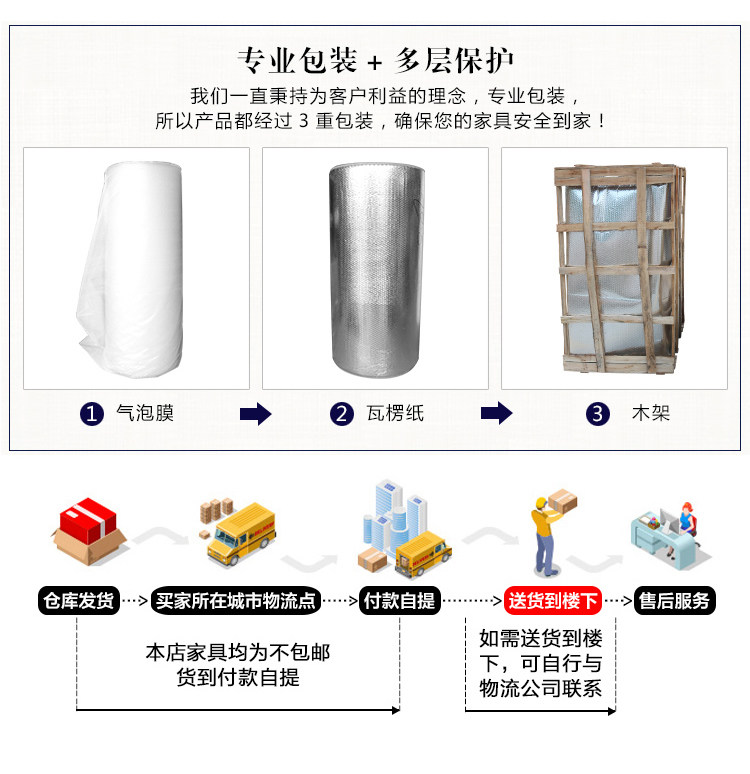 专业包装 + 多层保护

我们一直秉持为客户利益的理念，专业包装，
所以产品都经过 3 重包装，确保您的家具安全到家！

1 气泡膜

2 瓦楞纸

3 木架

仓库发货

买家所在城市物流点

付款自提

送货到楼下

售后服务

本店家具均为不包邮
货到付款自提

如需送货到楼下，可自行与物流公司联系