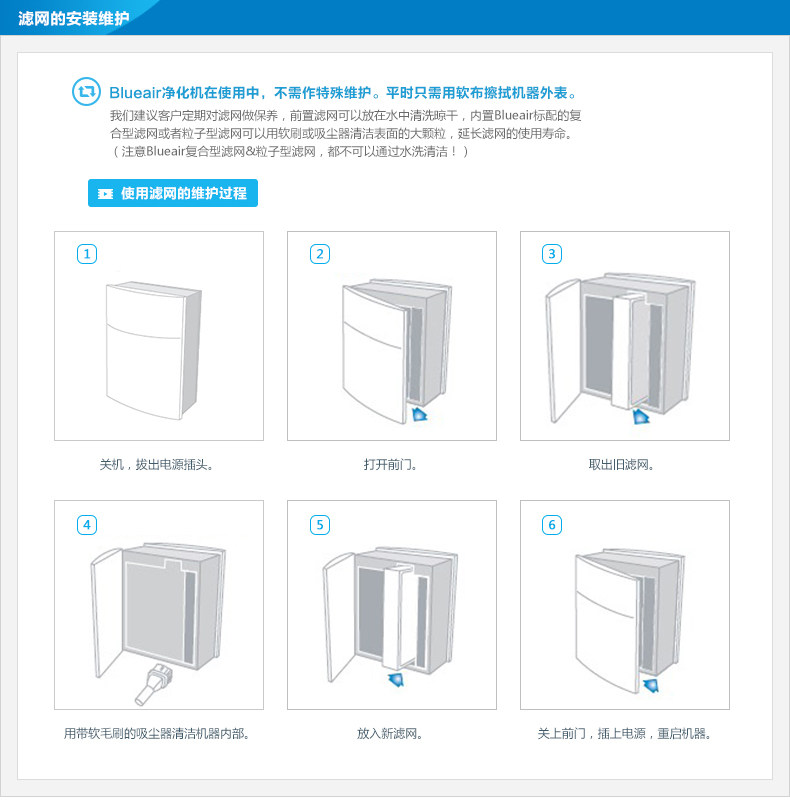 滤网的安装维护

Blueair净化机在使用中，不需作特殊维护。平时只需用软布擦拭机器外表。

我们建议客户定期对滤网做保养，前置滤网可以放在水中清洗晾干，内置Blueair标配的复合型滤网或者粒子型滤网可以用软刷或吸尘器清洁表面的大颗粒，延长滤网的使用寿命。（注意Blueair复合型滤网&粒子型滤网，都不可以通过水洗清洁！）

使用滤网的维护过程

1

关机，拔出电源插头。

2

打开前门。

3

取出旧滤网。

4

用带软毛刷的吸尘器清洁机器内部。

5

放入新滤网。

6

关上前门，插上电源，重启机器。