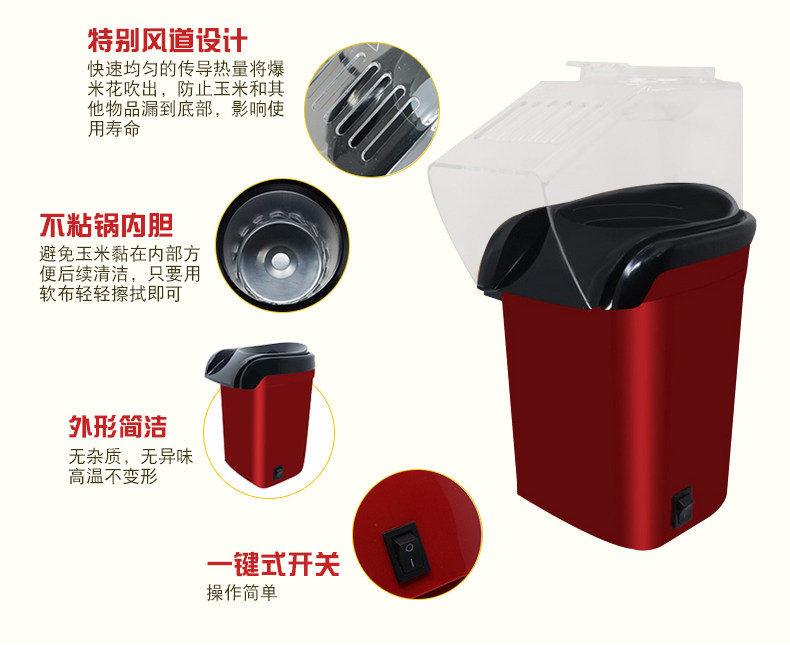 特别风道设计
快速均匀的传导热量将爆米花吹出，防止玉米和其他物品漏到底部，影响使用寿命

不粘锅内胆
避免玉米黏在内部方便后续清洁，只要用软布轻轻擦拭即可

外形简洁
无杂质，无异味
高温不变形

一键式开关
操作简单