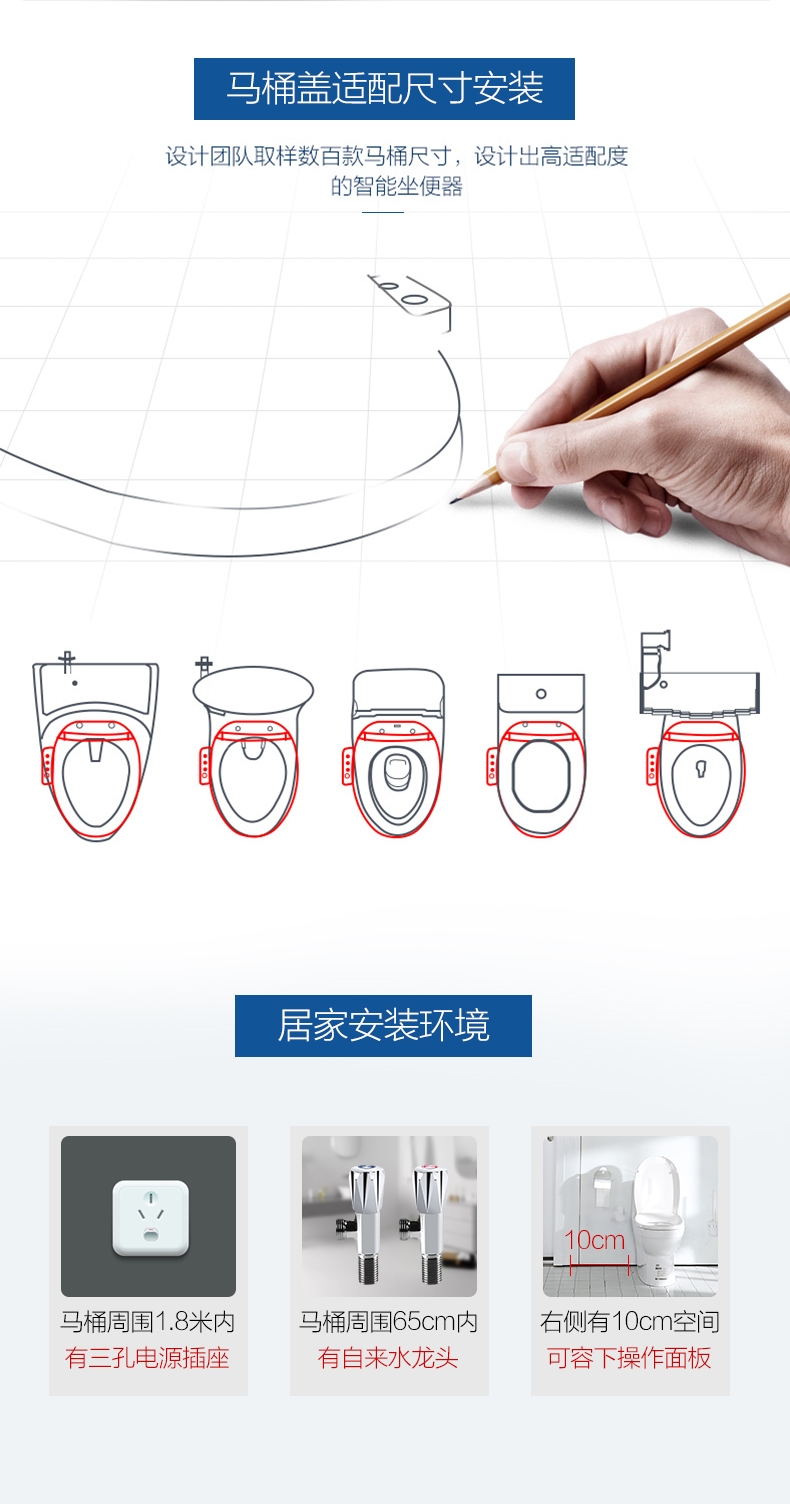 马桶盖适配尺寸安装

设计团队取样数百款马桶尺寸，设计出高适配度的智能坐便器

居家安装环境

马桶周围1.8米内
有三孔电源插座

马桶周围65cm内
有自来水龙头

10cm

右侧有10cm空间
可容下操作面板