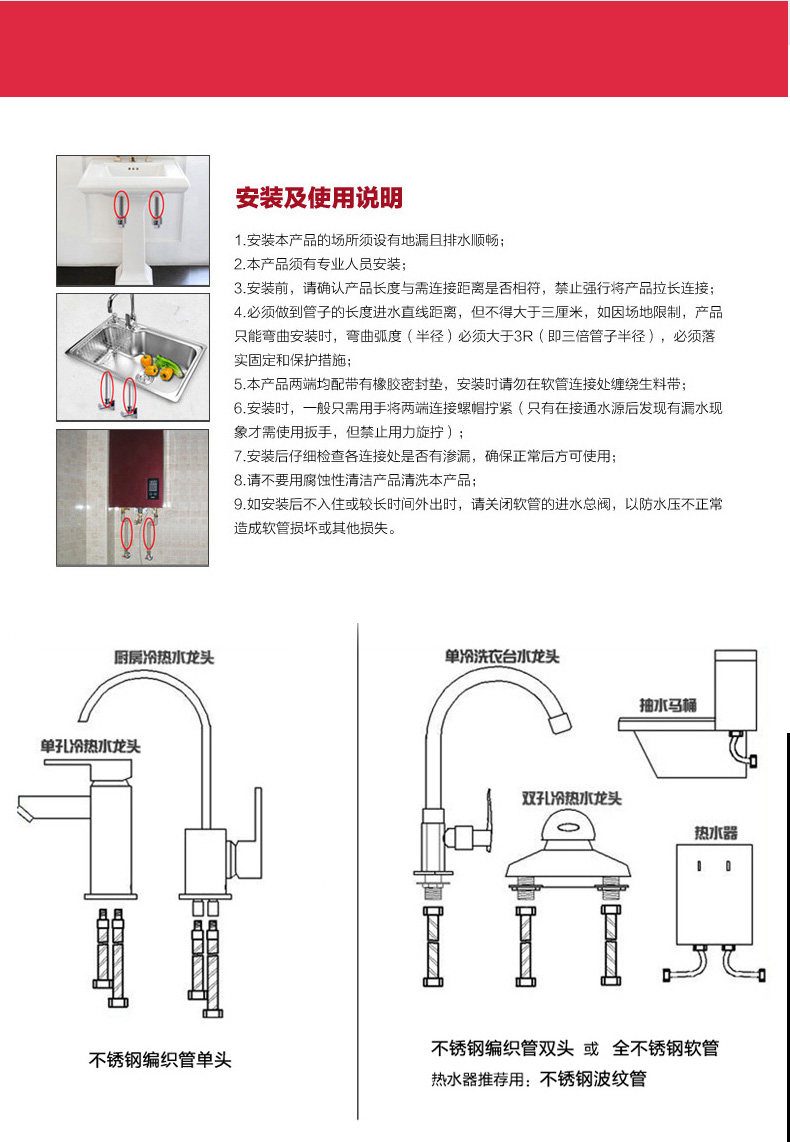 安装及使用说明

1.安装本产品的场所须设有地漏且排水顺畅；
2.本产品须有专业人员安装；
3.安装前，请确认产品长度与需连接距离是否相符，禁止强行将产品拉长连接；
4.必须做到管子的长度进水直线距离，但不得大于三厘米，如因场地限制，产品只能弯曲安装时，弯曲弧度（半径）必须大于3R（即三倍管子半径），必须落实固定和保护措施；
5.本产品两端均配带有橡胶密封垫，安装时请勿在软管连接处缠绕生料带；
6.安装时，一般只需用手将两端连接螺帽拧紧（只有在接通水源后发现有漏水现象才需使用扳手，但禁止用力旋拧）；
7.安装后仔细检查各连接处是否有渗漏，确保正常后方可使用；
8.请不要用腐蚀性清洁产品清洗本产品；
9.如安装后不入住或较长时间外出时，请关闭软管的进水总阀，以防水压不正常造成软管损坏或其他损失。

厨房冷热水龙头
单孔冷热水龙头
不锈钢编织管单头

单冷洗衣台水龙头
抽水马桶
双孔冷热水龙头
热水器
不锈钢编织管双头 或 全不锈钢软管
热水器推荐用：不锈钢波纹管