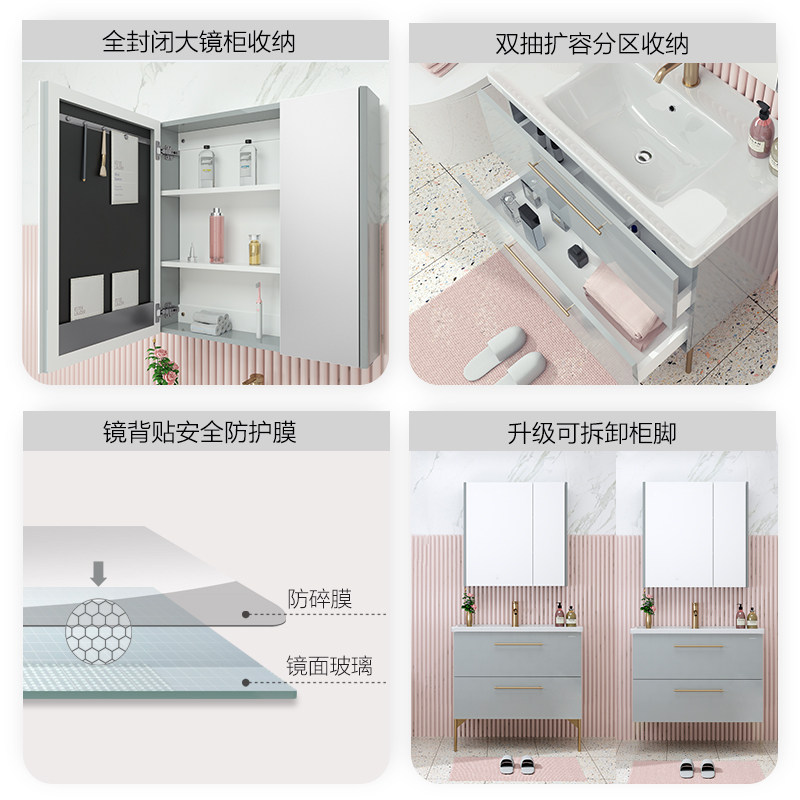 全封闭大镜柜收纳

双抽扩容分区收纳

镜背贴安全防护膜

防碎膜

镜面玻璃

升级可拆卸柜脚