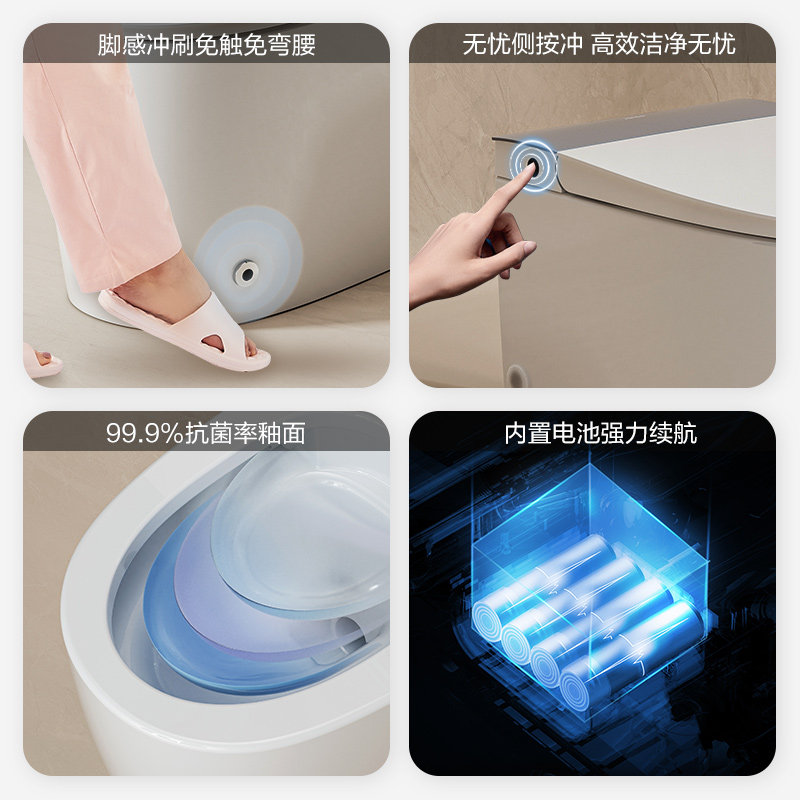 脚感冲刷免触免弯腰

无忧侧按冲 高效洁净无忧

99.9%抗菌率釉面

内置电池强力续航