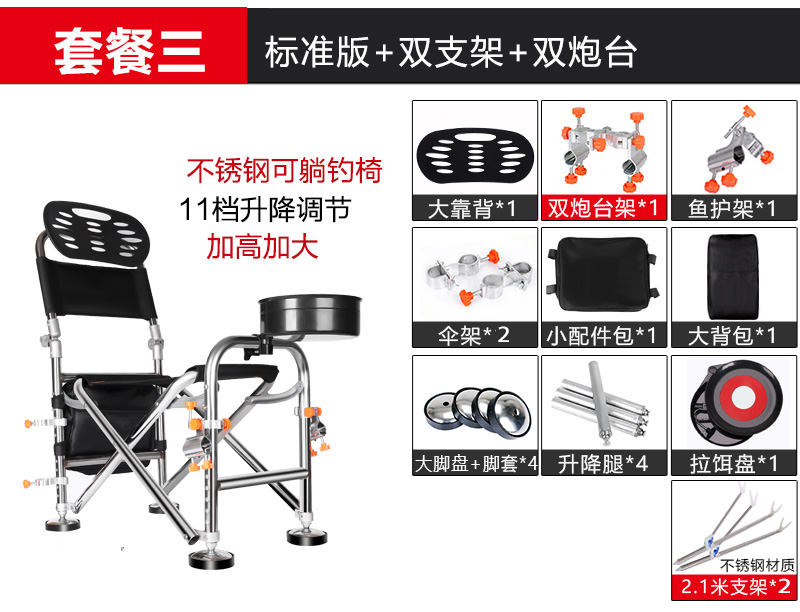 套餐三 标准版+双支架+双炮台

不锈钢可躺钓椅
11档升降调节
加高加大

大靠背*1
双炮台架*1
鱼护架*1
伞架*2
小配件包*1
大背包*1
大脚盘+脚套*4
升降腿*4
拉饵盘*1
不锈钢材质
2.1米支架*2