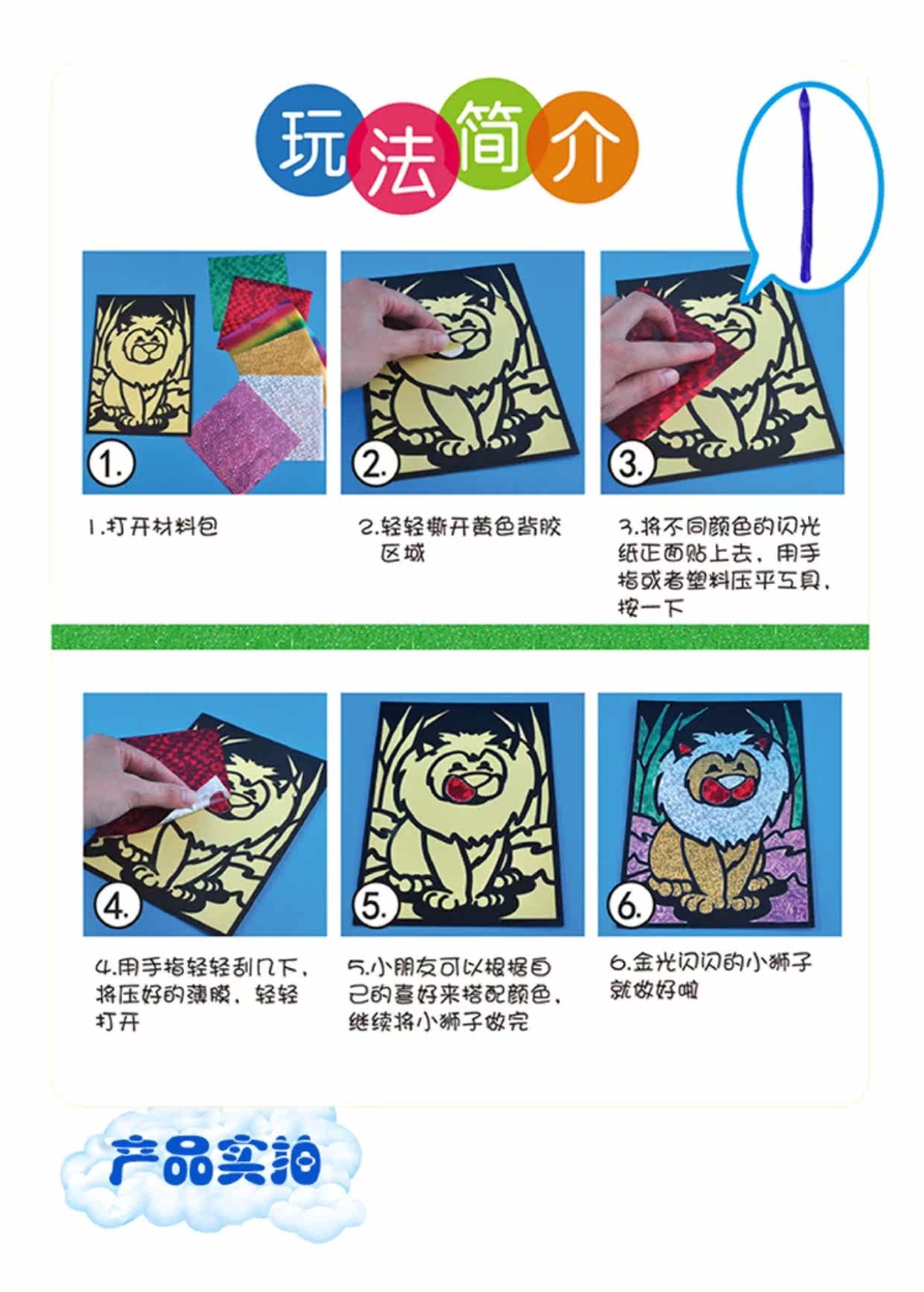 玩法简介

1.

2.

3.

1.打开材料包

2.轻轻撕开黄色背胶区域

3.将不同颜色的闪光纸正面贴上去，用手指或者塑料压平工具，按一下

4.

5.

6.

4.用手指轻轻刮几下，将压好的薄膜，轻轻打开

5.小朋友可以根据自己的喜好来搭配颜色，继续将小狮子做完

6.金光闪闪的小狮子就做好啦

产品实拍