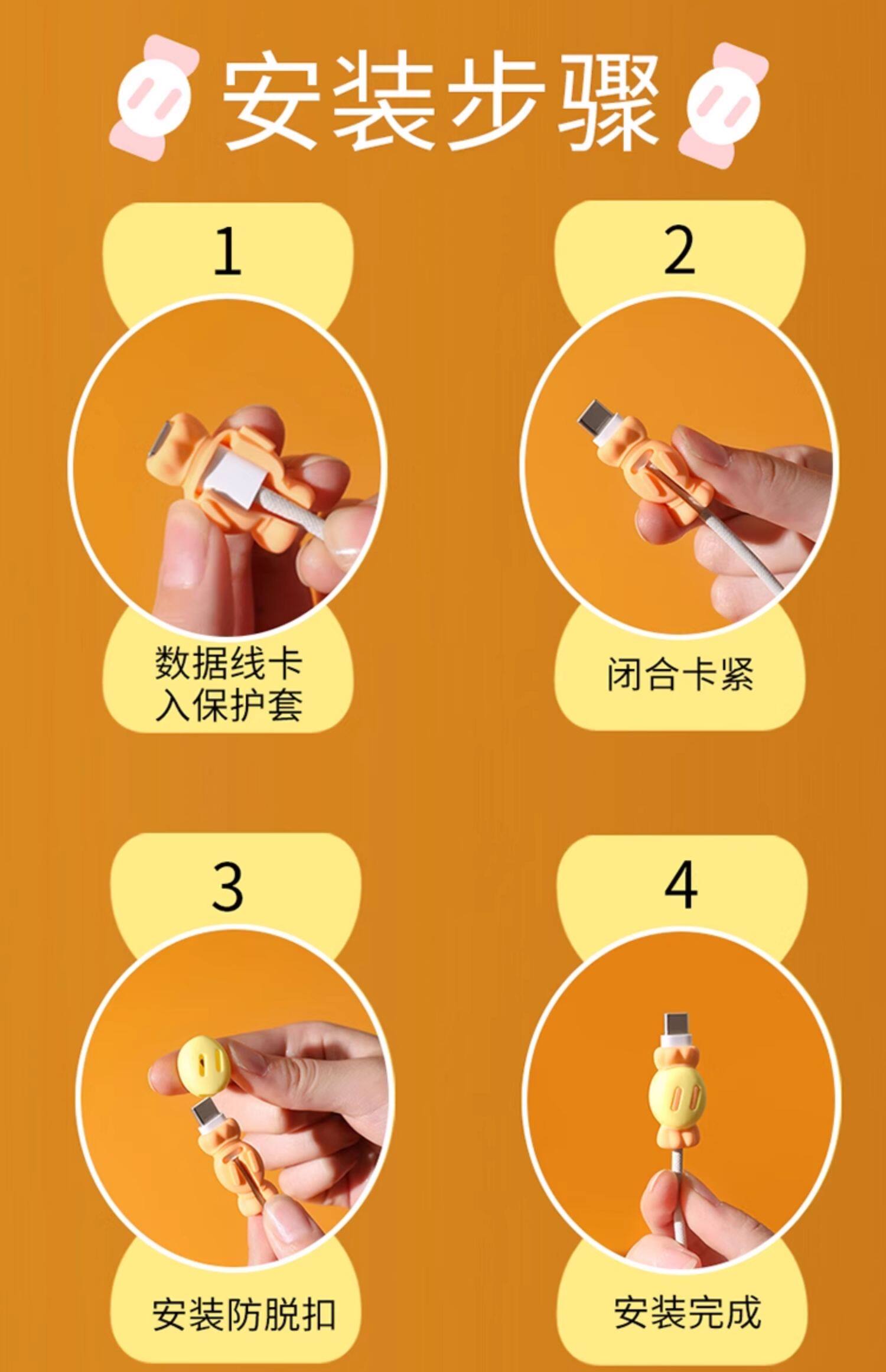 安装步骤

1

数据线卡入保护套

2

闭合卡紧

3

安装防脱扣

4

安装完成