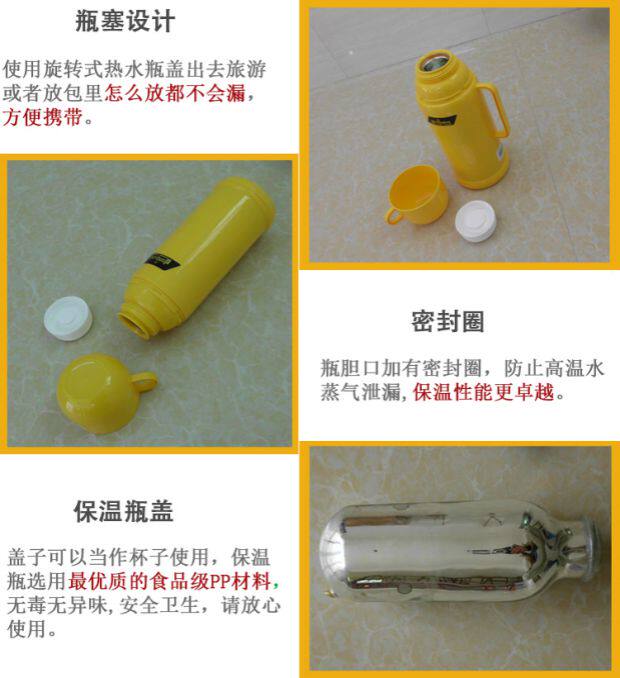 瓶塞设计

使用旋转式热水瓶盖出去旅游或者放包里怎么放都不会漏，方便携带。

密封圈

瓶胆口加有密封圈，防止高温水蒸气泄漏，保温性能更卓越。

保温瓶盖

盖子可以当作杯子使用，保温瓶选用最优质的食品级PP材料，无毒无异味，安全卫生，请放心使用。