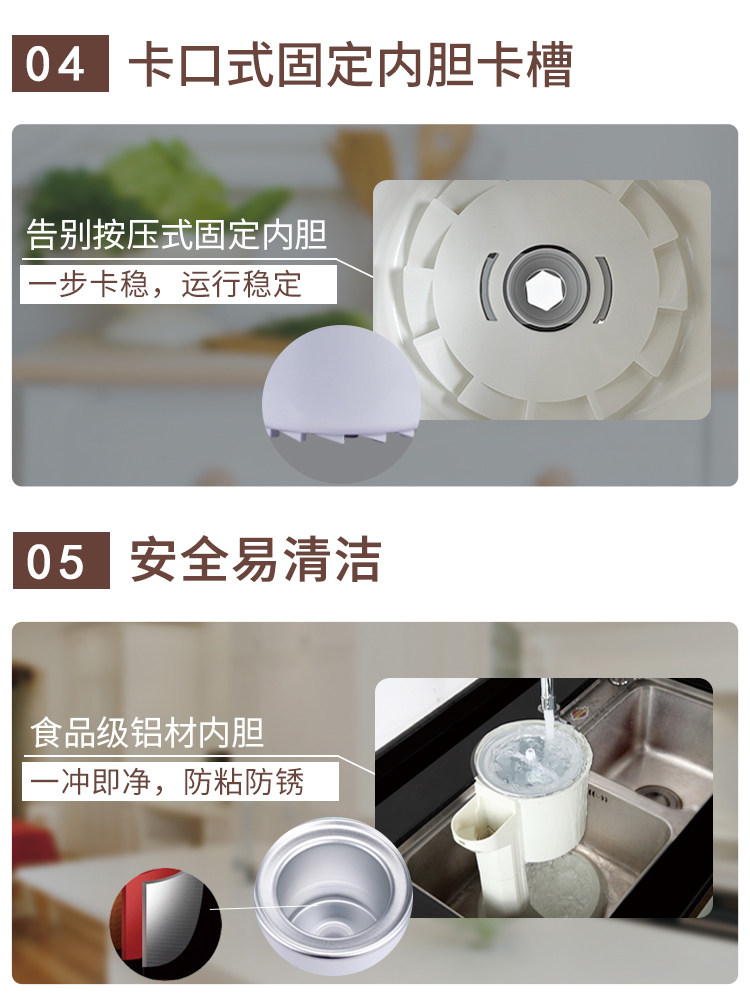 04 卡口式固定内胆卡槽

告别按压式固定内胆
一步卡稳，运行稳定

05 安全易清洁

食品级铝材内胆
一冲即净，防粘防锈