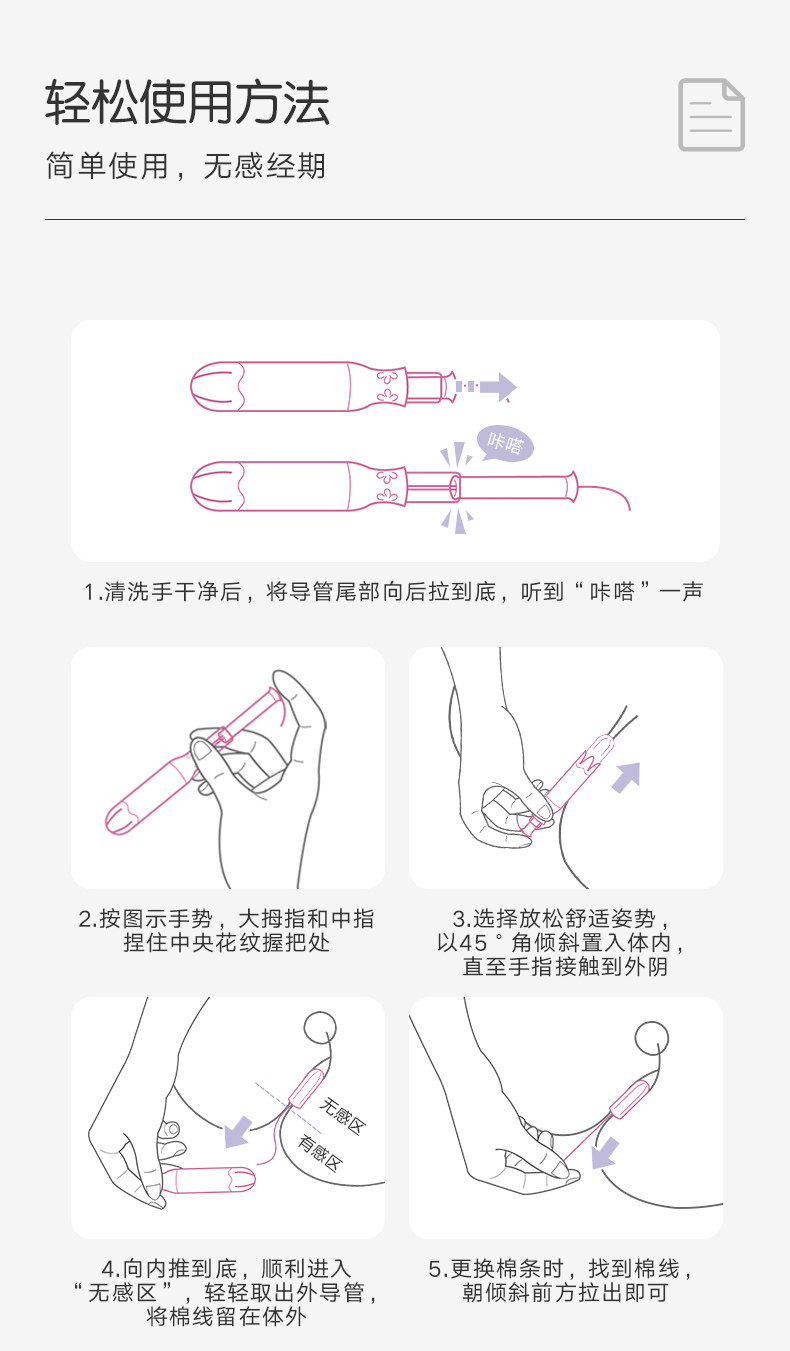 轻松使用方法

简单使用，无感经期

咔嗒

1.清洗手干净后，将导管尾部向后拉到底，听到“咔嗒”一声

2.按图示手势，大拇指和中指捏住中央花纹握把处

3.选择放松舒适姿势，以45°角倾斜置入体内，直至手指接触到外阴

无感区

有感区

4.向内推到底，顺利进入“无感区”，轻轻取出外导管，将棉线留在体外

5.更换棉条时，找到棉线，朝倾斜前方拉出即可