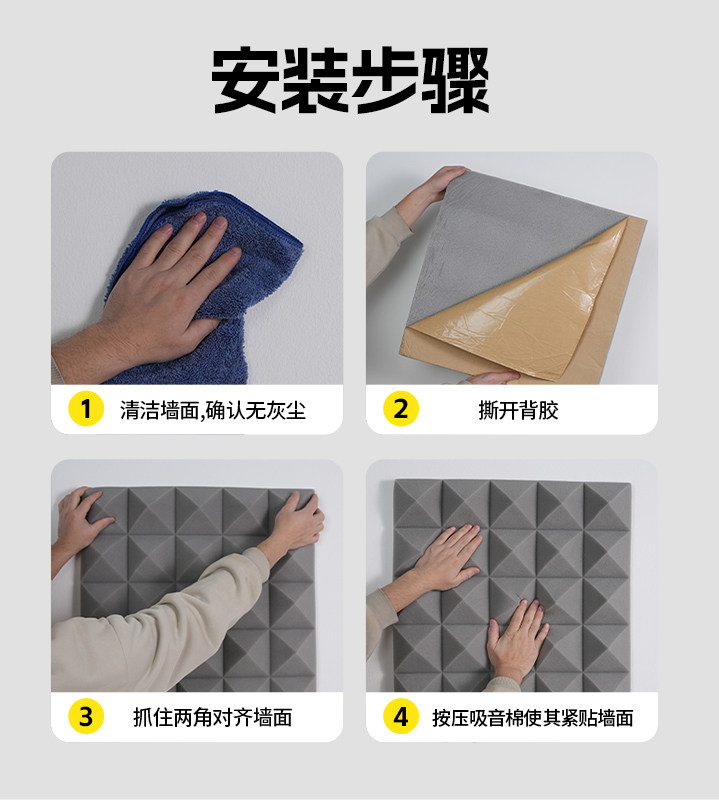 安装步骤

1 清洁墙面,确认无灰尘

2 撕开背胶

3 抓住两角对齐墙面

4 按压吸音棉使其紧贴墙面