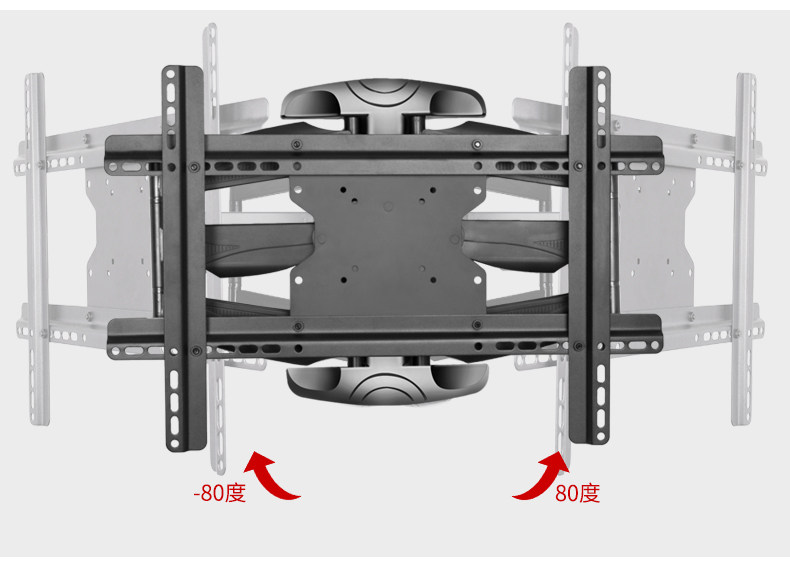 -80度

80度