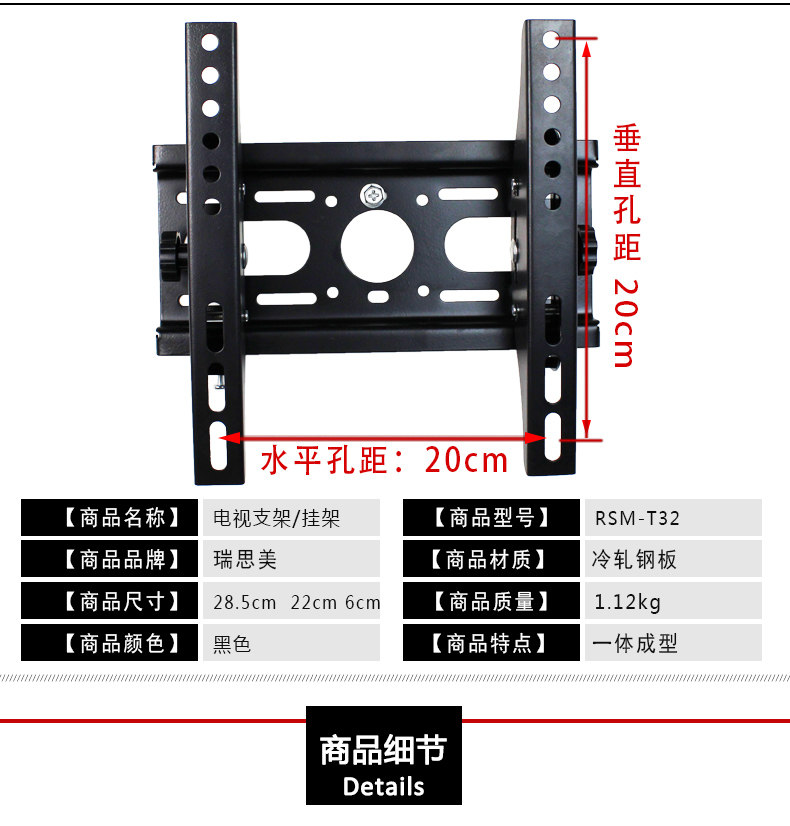 垂直孔距 20cm

水平孔距：20cm

| 【商品名称】 | 电视支架/挂架 | 【商品型号】 | RSM-T32 |
|---|---|---|---|
| 【商品品牌】 | 瑞思美 | 【商品材质】 | 冷轧钢板 |
| 【商品尺寸】 | 28.5cm 22cm 6cm | 【商品质量】 | 1.12kg |
| 【商品颜色】 | 黑色 | 【商品特点】 | 一体成型 |

商品细节
Details