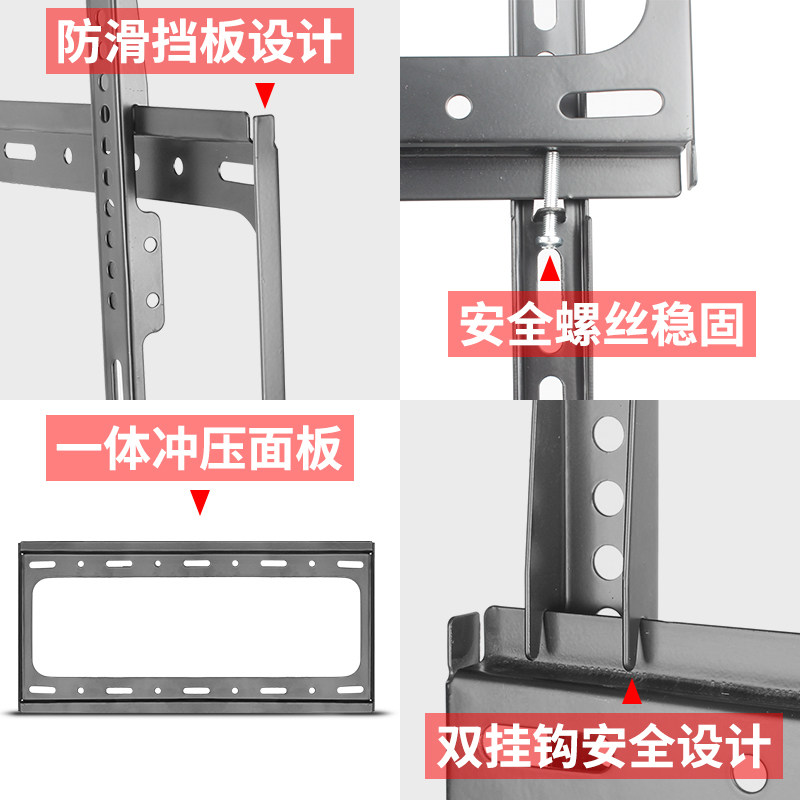 防滑挡板设计

安全螺丝稳固

一体冲压面板

双挂钩安全设计