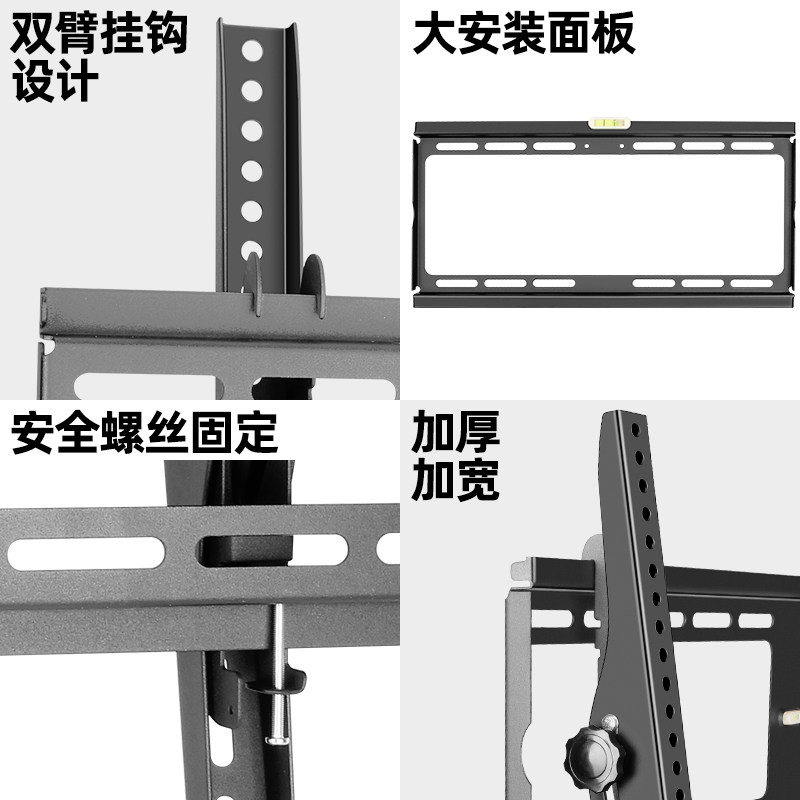 双臂挂钩设计

大安装面板

安全螺丝固定

加厚加宽