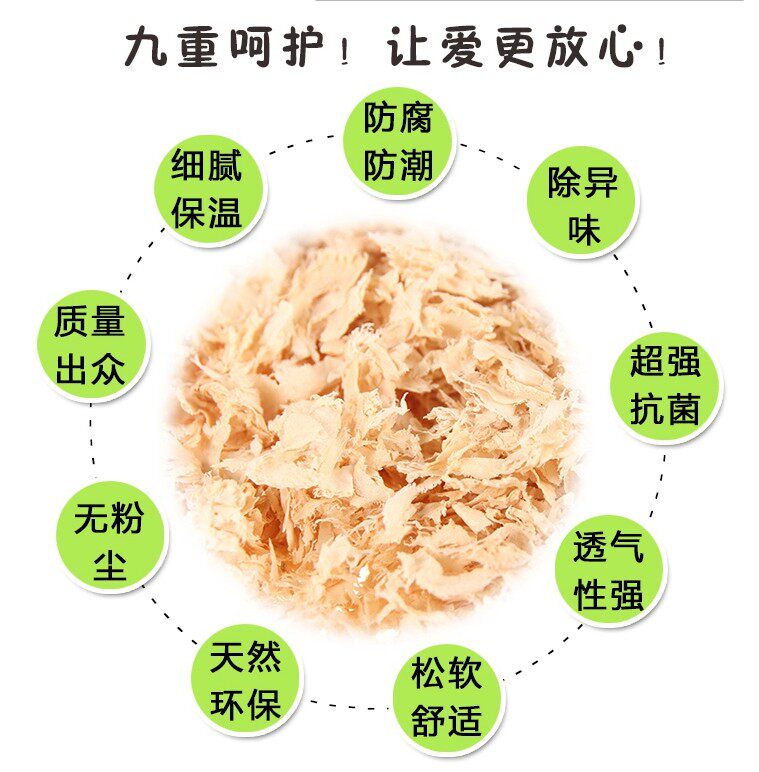 九重呵护！让爱更放心！

防腐防潮

除异味

超强抗菌

透气性强

松软舒适

天然环保

无粉尘

质量出众

细腻保温