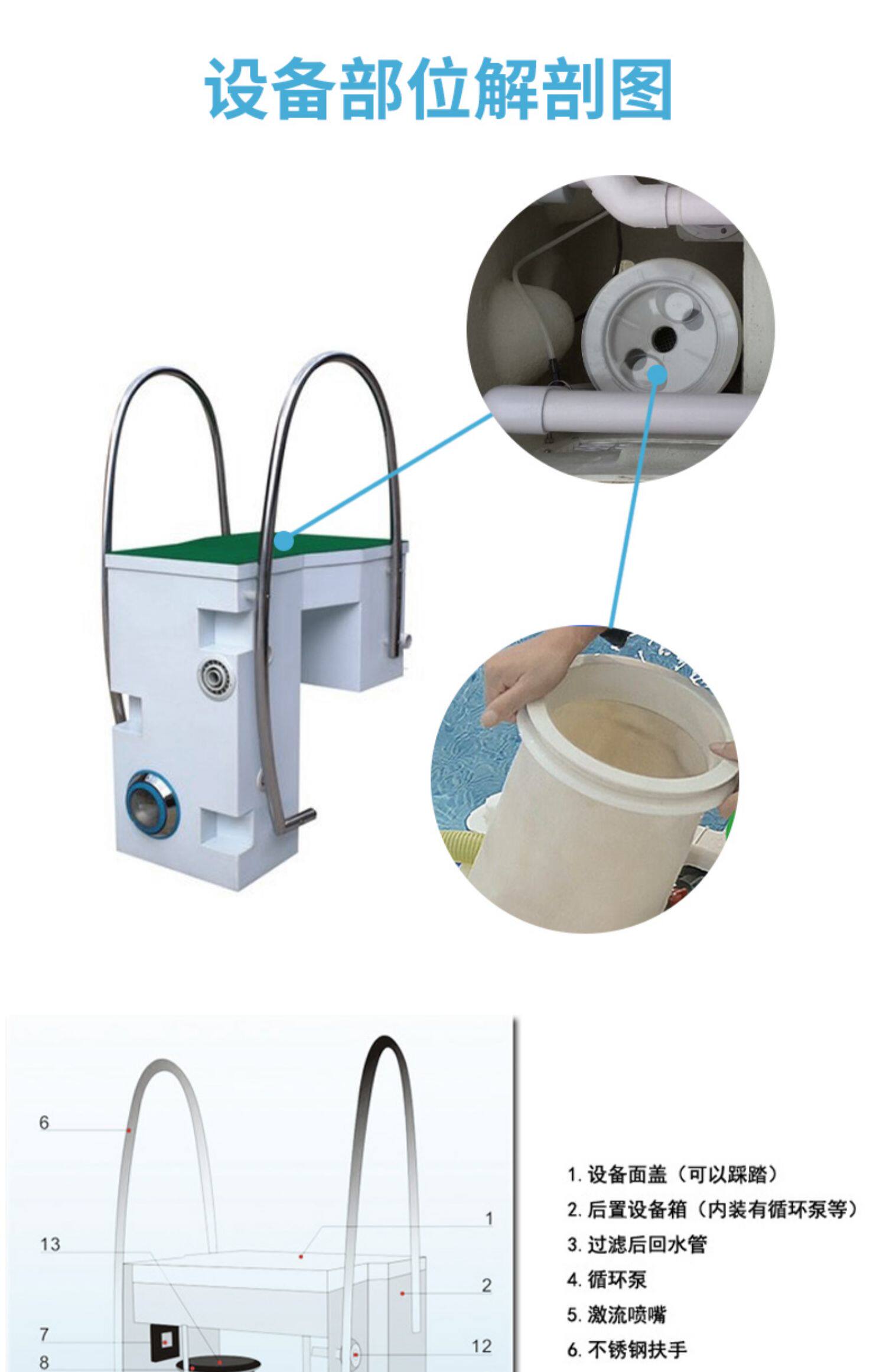 设备部位解剖图

6
13
7
8
1
2
12

1. 设备面盖（可以踩踏）
2. 后置设备箱（内装有循环泵等）
3. 过滤后回水管
4. 循环泵
5. 激流喷嘴
6. 不锈钢扶手