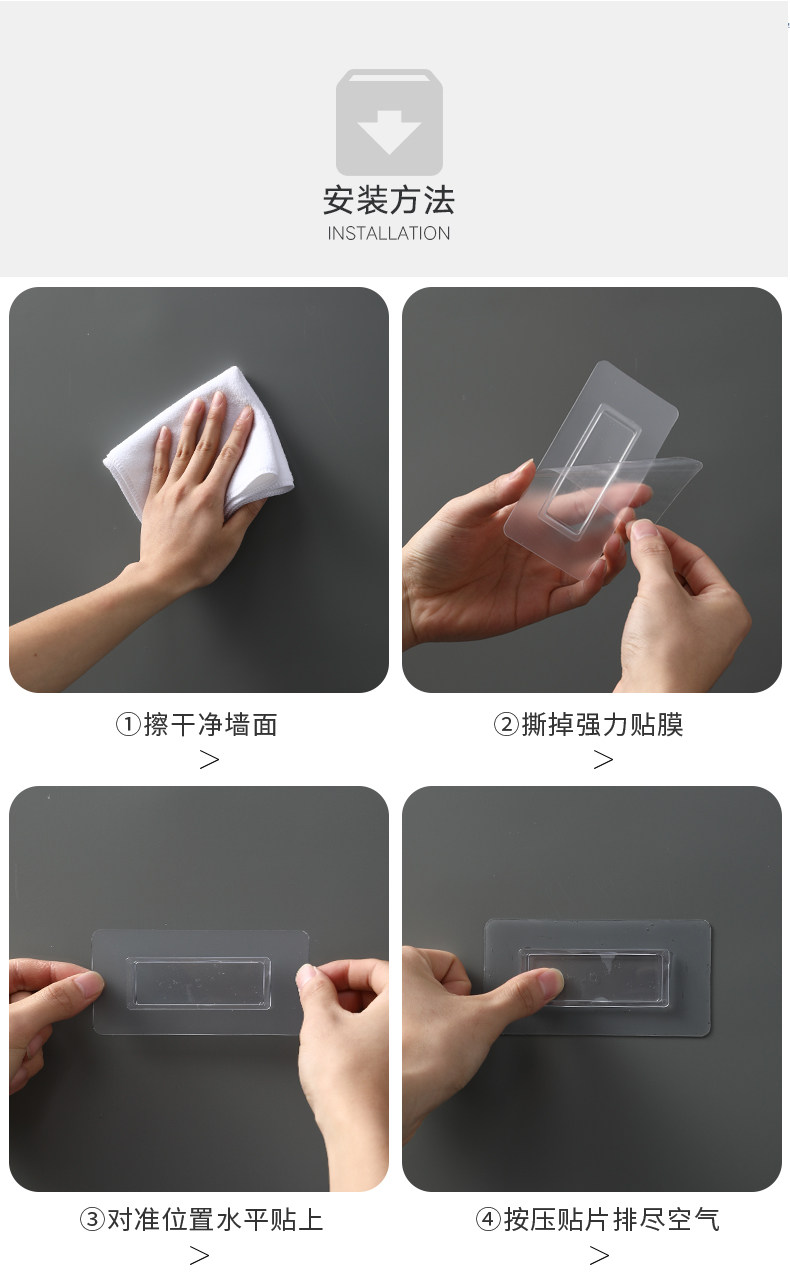 安装方法
INSTALLATION

①擦干净墙面
>

②撕掉强力贴膜
>

③对准位置水平贴上
>

④按压贴片排尽空气
>