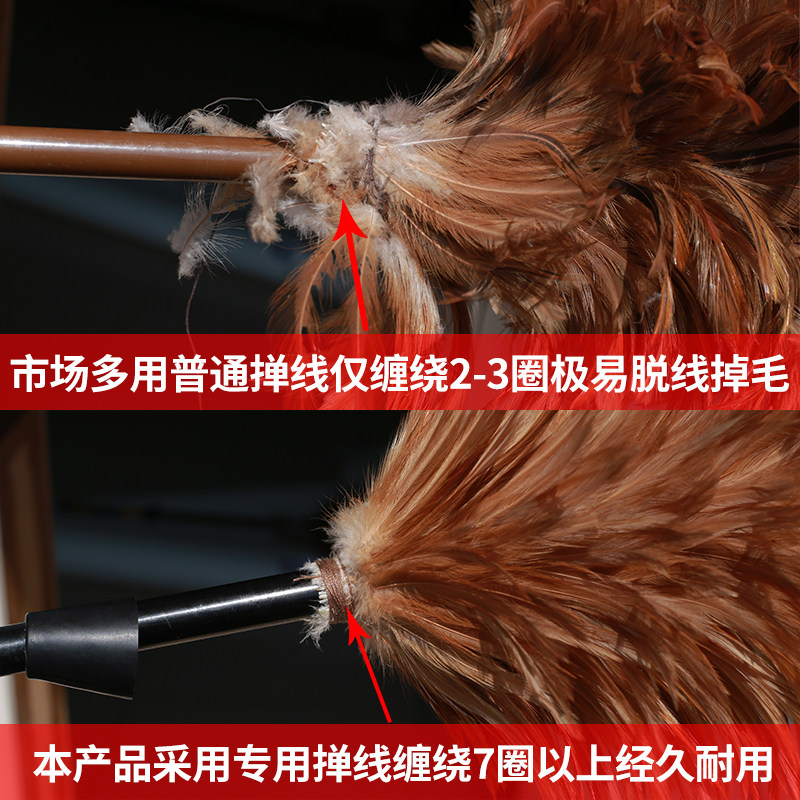 市场多用普通掸线仅缠绕2-3圈极易脱线掉毛

本产品采用专用掸线缠绕7圈以上经久耐用