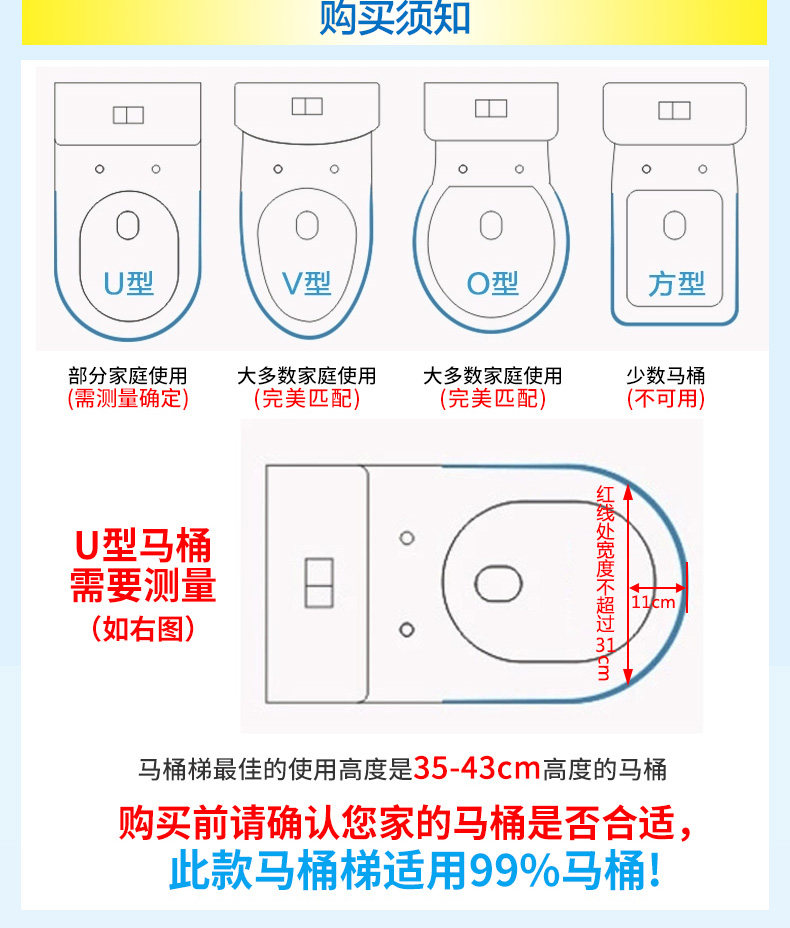 购买须知

U型

V型

O型

方型

部分家庭使用
(需测量确定)

大多数家庭使用
(完美匹配)

大多数家庭使用
(完美匹配)

少数马桶
(不可用)

U型马桶
需要测量
(如右图)

红线处宽度不超过31cm

11cm

马桶梯最佳的使用高度是35-43cm高度的马桶

购买前请确认您家的马桶是否合适,
此款马桶梯适用99%马桶!