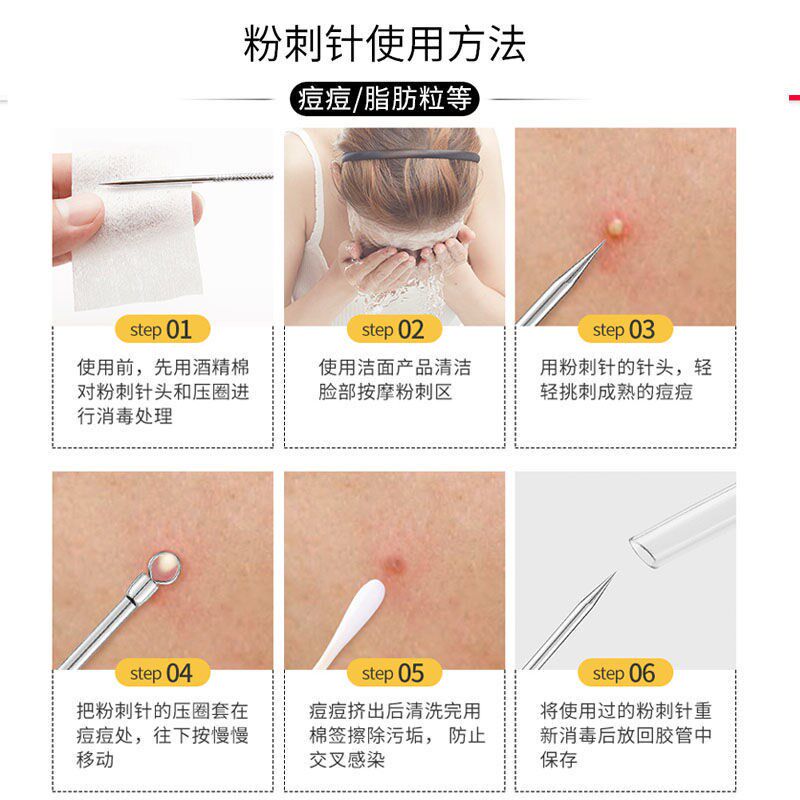 粉刺针使用方法

痘痘/脂肪粒等

step 01
使用前，先用酒精棉对粉刺针头和压圈进行消毒处理

step 02
使用洁面产品清洁脸部按摩粉刺区

step 03
用粉刺针的针头，轻轻挑刺成熟的痘痘

step 04
把粉刺针的压圈套在痘痘处，往下按慢慢移动

step 05
痘痘挤出后清洗完用棉签擦除污垢， 防止交叉感染

step 06
将使用过的粉刺针重新消毒后放回胶管中保存