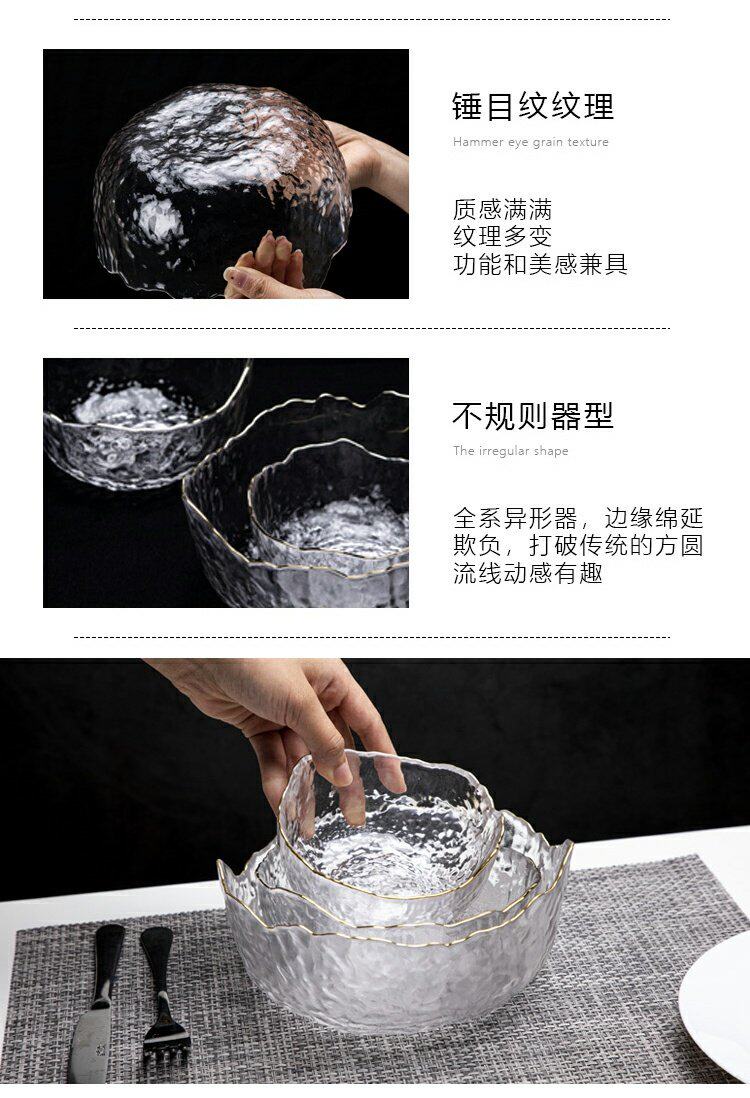 锤目纹纹理

Hammer eye grain texture

质感满满
纹理多变
功能和美感兼具

不规则器型

The irregular shape

全系异形器，边缘绵延欺负，打破传统的方圆流线动感有趣