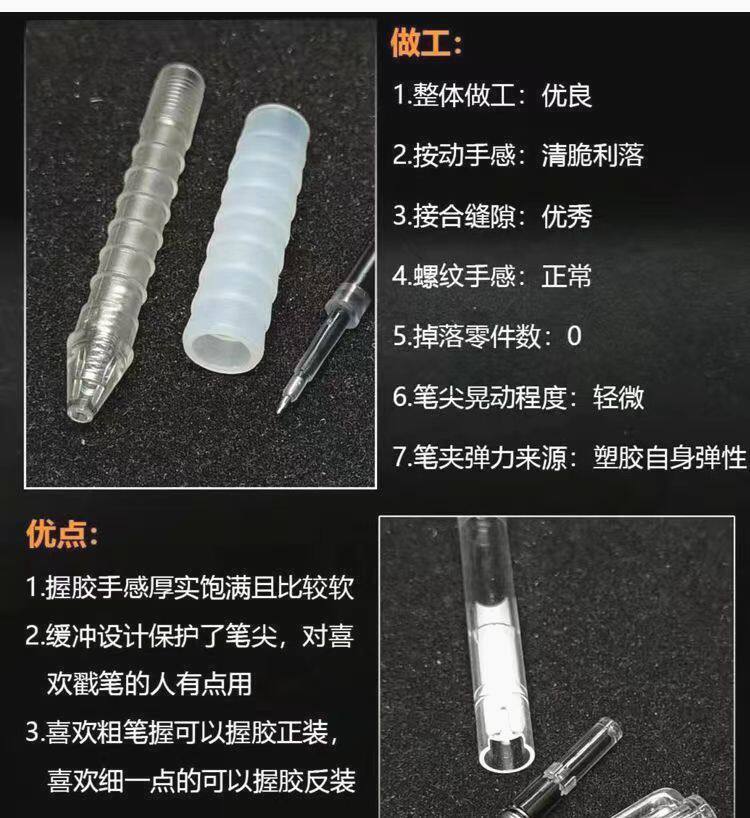 做工:

1.整体做工：优良

2.按动手感：清脆利落

3.接合缝隙：优秀

4.螺纹手感：正常

5.掉落零件数：0

6.笔尖晃动程度：轻微

7.笔夹弹力来源：塑胶自身弹性

优点:

1.握胶手感厚实饱满且比较软

2.缓冲设计保护了笔尖，对喜欢戳笔的人有点用

3.喜欢粗笔握可以握胶正装，喜欢细一点的可以握胶反装