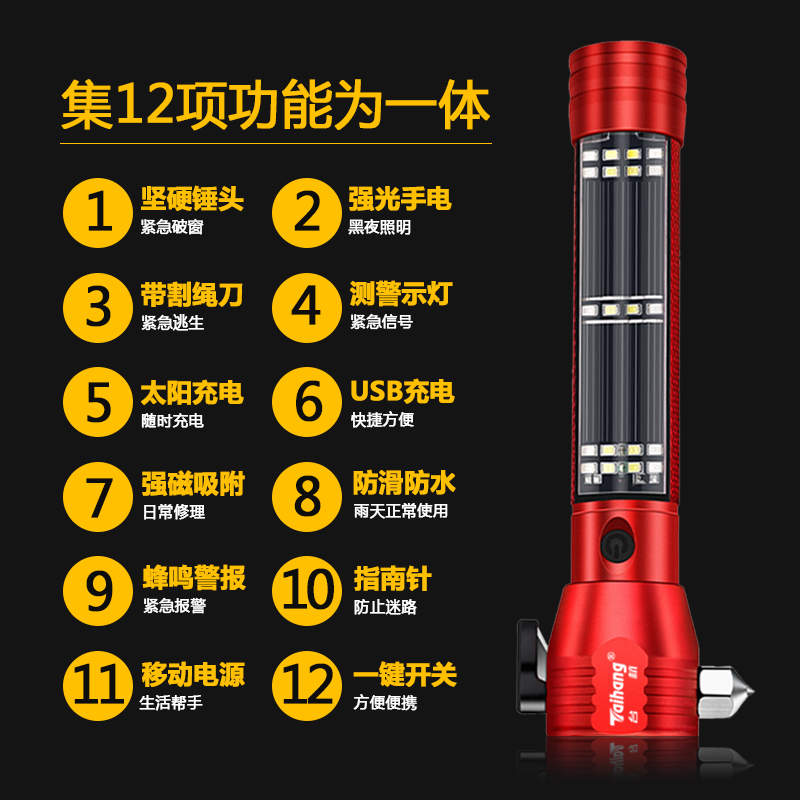 集12项功能为一体

1 坚硬锤头
紧急破窗

2 强光手电
黑夜照明

3 带割绳刀
紧急逃生

4 测警示灯
紧急信号

5 太阳充电
随时充电

6 USB充电
快捷方便

7 强磁吸附
日常修理

8 防滑防水
雨天正常使用

9 蜂鸣警报
紧急报警

10 指南针
防止迷路

11 移动电源
生活帮手

12 一键开关
方便便携

Taihang