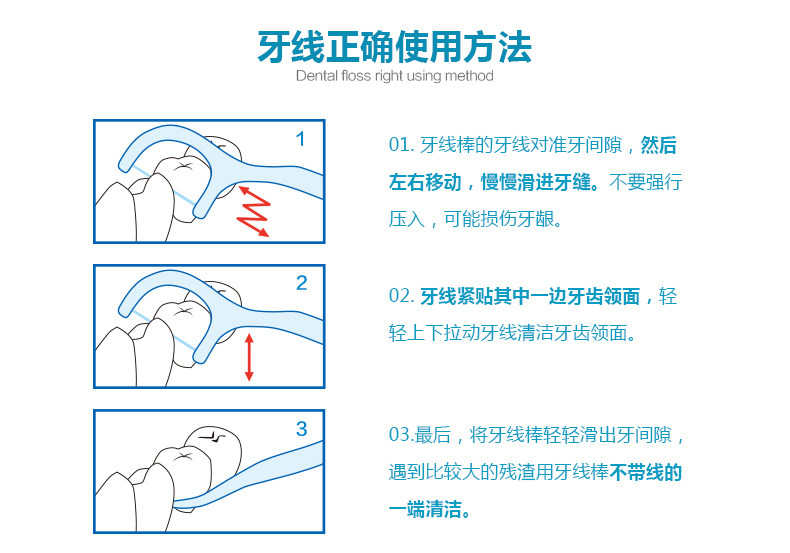 牙线正确使用方法

Dental floss right using method

1

01. 牙线棒的牙线对准牙间隙，然后左右移动，慢慢滑进牙缝。不要强行压入，可能损伤牙龈。

2

02. 牙线紧贴其中一边牙齿领面，轻轻上下拉动牙线清洁牙齿领面。

3

03.最后，将牙线棒轻轻滑出牙间隙，遇到比较大的残渣用牙线棒不带线的一端清洁。