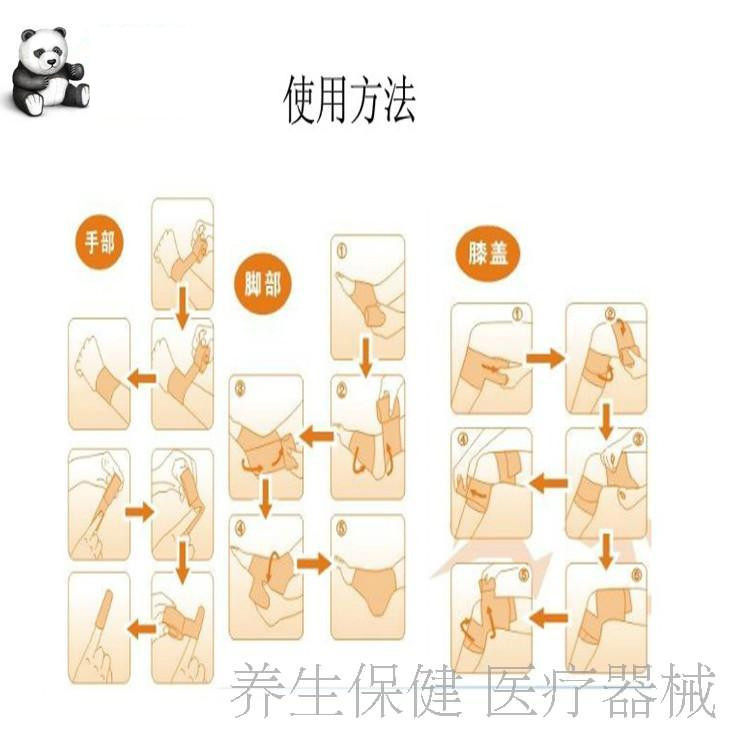 使用方法

手部

脚部

① ② ③ ④ ⑤

膝盖

① ② ③ ④ ⑤ ⑥

养生保健 医疗器械