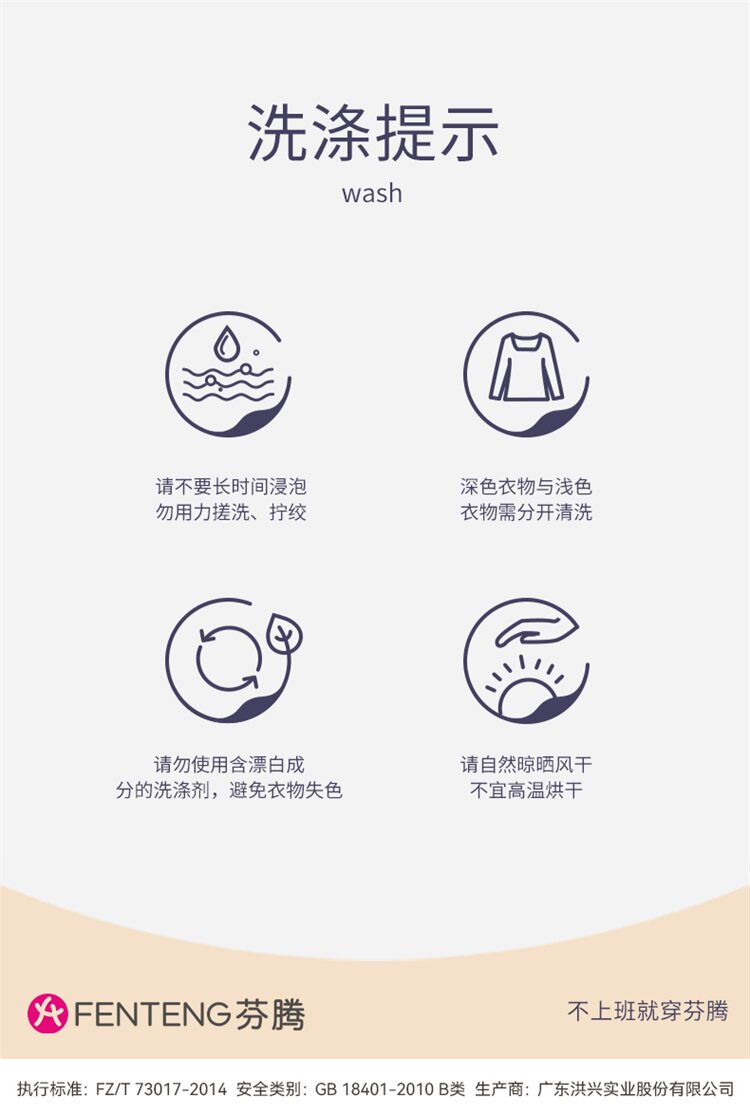 洗涤提示
wash

请不要长时间浸泡
勿用力搓洗、拧绞

深色衣物与浅色
衣物需分开清洗

请勿使用含漂白成
分的洗涤剂，避免衣物失色

请自然晾晒风干
不宜高温烘干

FENTENG芬腾

不上班就穿芬腾

执行标准：FZ/T 73017-2014 安全类别：GB 18401-2010 B类 生产商：广东洪兴实业股份有限公司