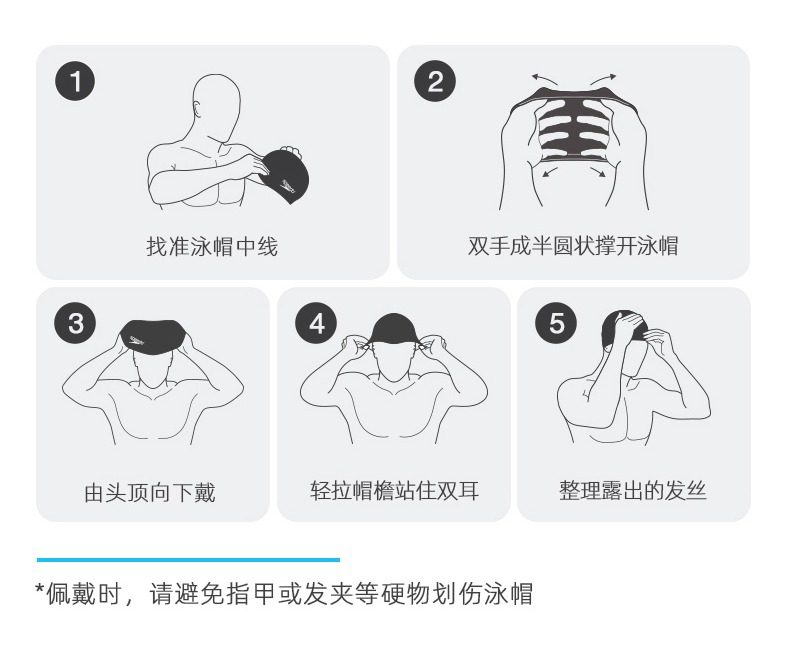 1
找准泳帽中线

2
双手成半圆状撑开泳帽

3
由头顶向下戴

4
轻拉帽檐站住双耳

5
整理露出的发丝

*佩戴时，请避免指甲或发夹等硬物划伤泳帽