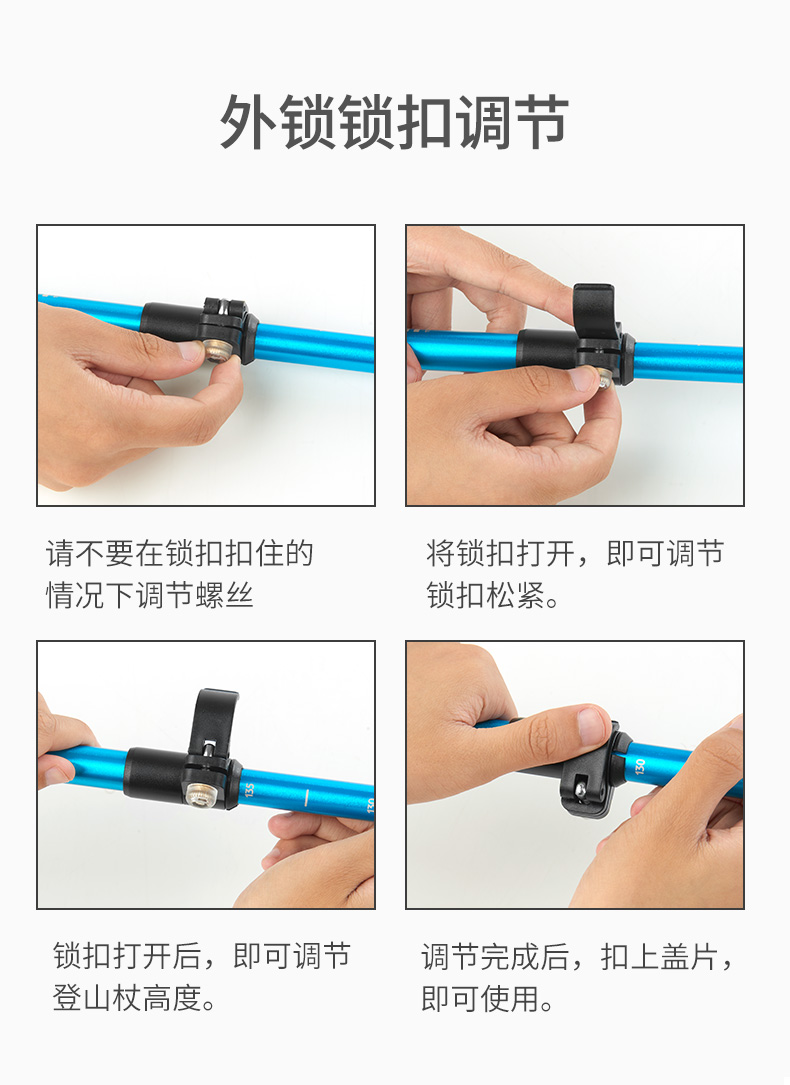 外锁锁扣调节

请不要在锁扣扣住的情况下调节螺丝

将锁扣打开，即可调节锁扣松紧。

135

130

130

锁扣打开后，即可调节登山杖高度。

调节完成后，扣上盖片，即可使用。