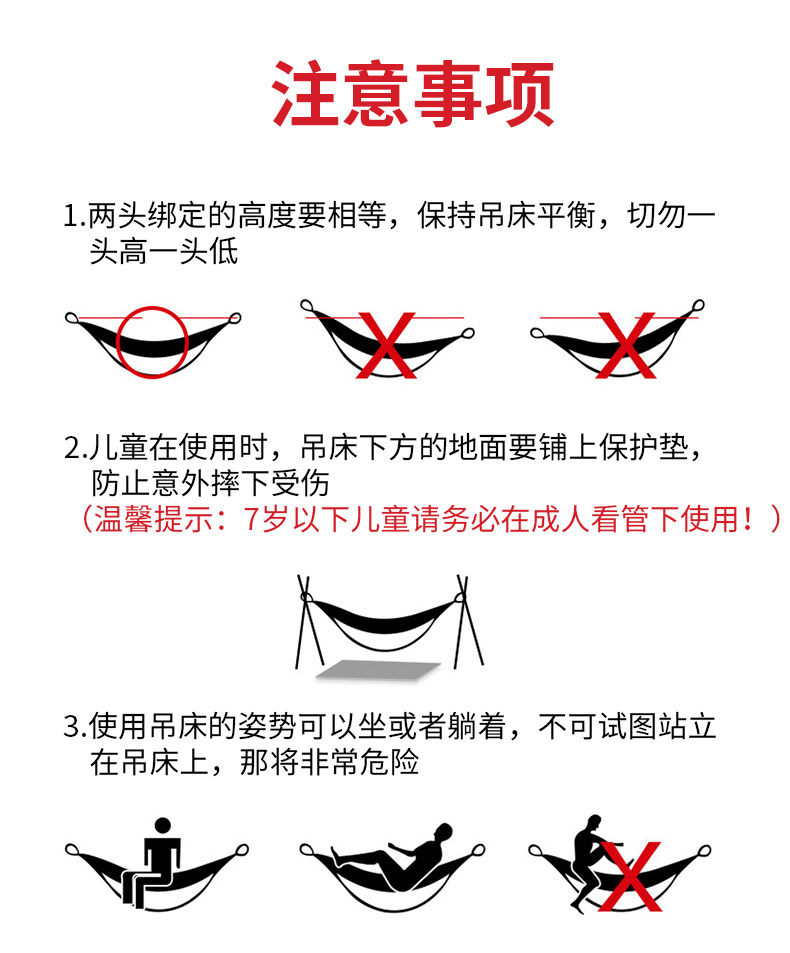 注意事项

1.两头绑定的高度要相等，保持吊床平衡，切勿一头高一头低

2.儿童在使用时，吊床下方的地面要铺上保护垫，防止意外摔下受伤
（温馨提示：7岁以下儿童请务必在成人看管下使用！）

3.使用吊床的姿势可以坐或者躺着，不可试图站立在吊床上，那将非常危险