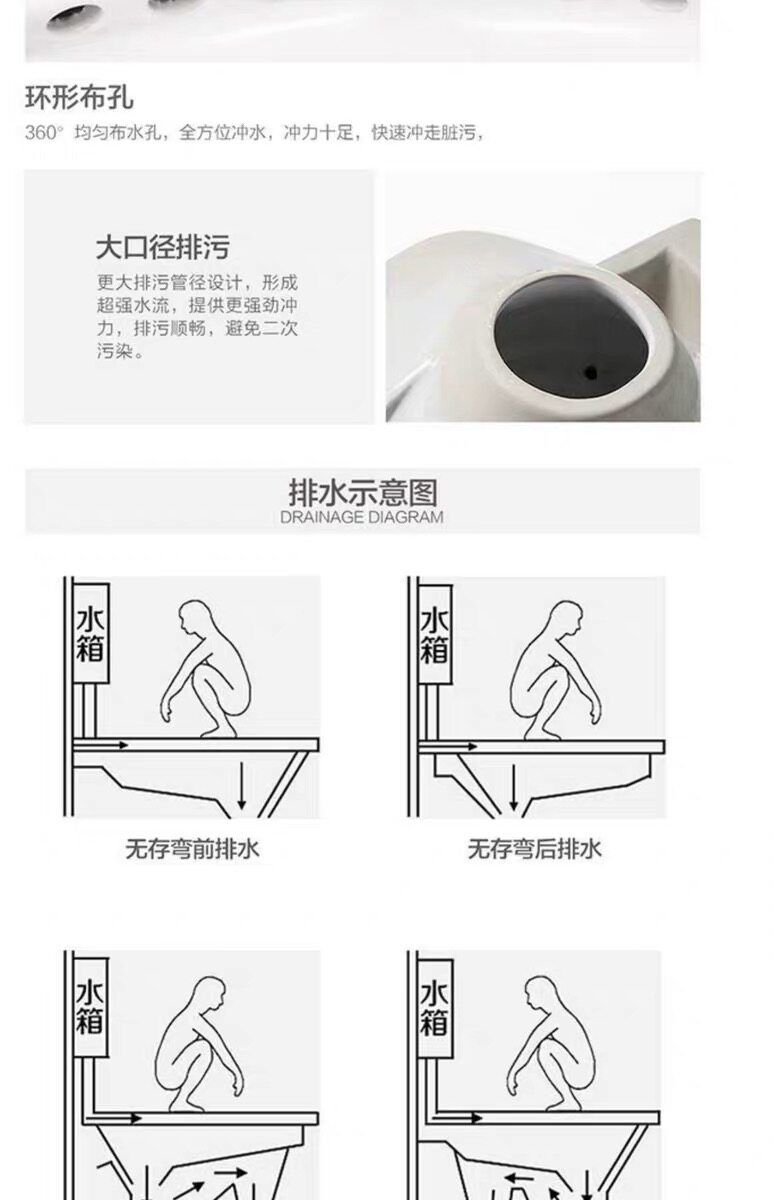 环形布孔
360° 均匀布水孔，全方位冲水，冲力十足，快速冲走脏污，

大口径排污
更大排污管径设计，形成超强水流，提供更强劲冲力，排污顺畅，避免二次污染。

排水示意图
DRAINAGE DIAGRAM

水箱

无存弯前排水

水箱

无存弯后排水

水箱

水箱