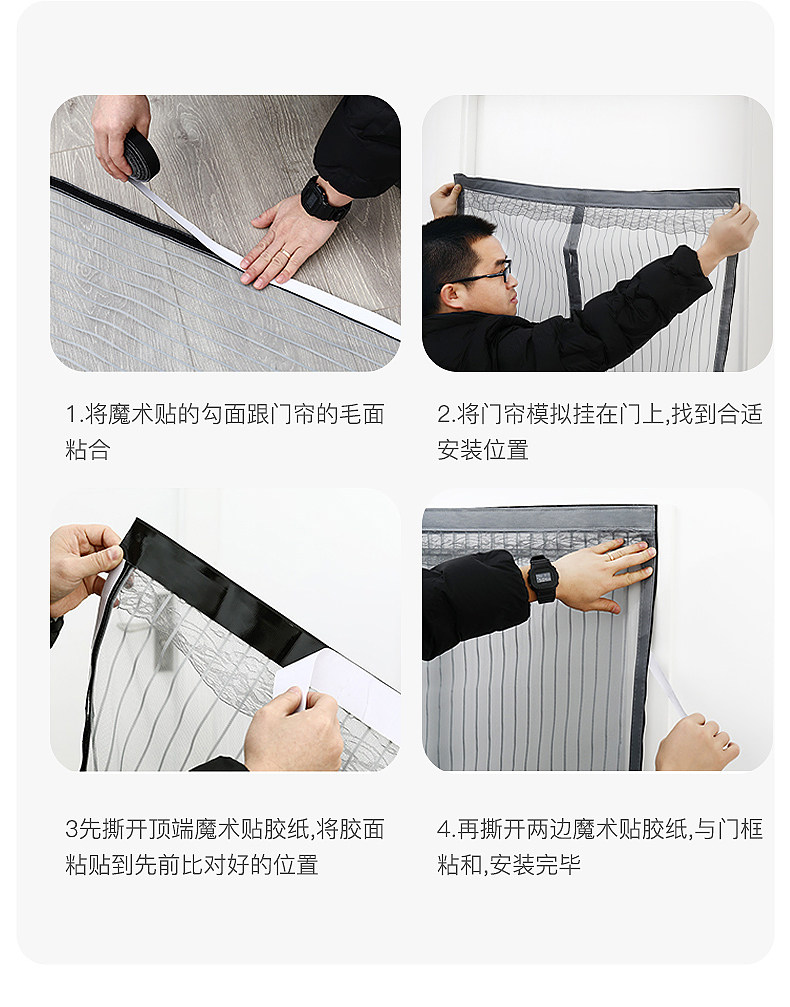 1.将魔术贴的勾面跟门帘的毛面粘合

2.将门帘模拟挂在门上,找到合适安装位置

3先撕开顶端魔术贴胶纸,将胶面粘贴到先前比对好的位置

4.再撕开两边魔术贴胶纸,与门框粘和,安装完毕