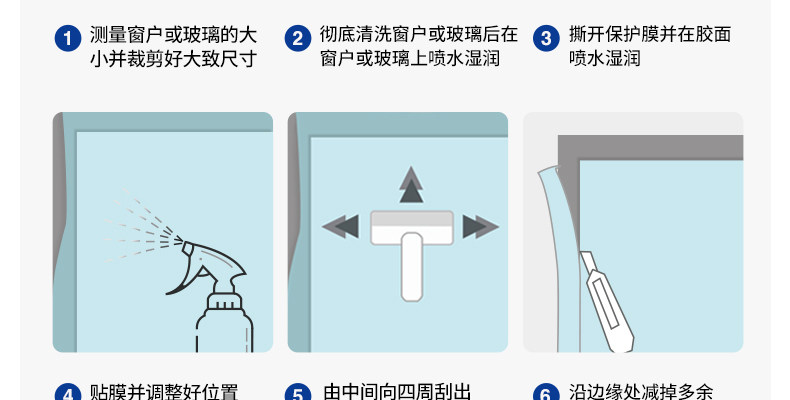 1 测量窗户或玻璃的大小并裁剪好大致尺寸

2 彻底清洗窗户或玻璃后在窗户或玻璃上喷水湿润

3 撕开保护膜并在胶面喷水湿润

4 贴膜并调整好位置

5 由中间向四周刮出

6 沿边缘处减掉多余