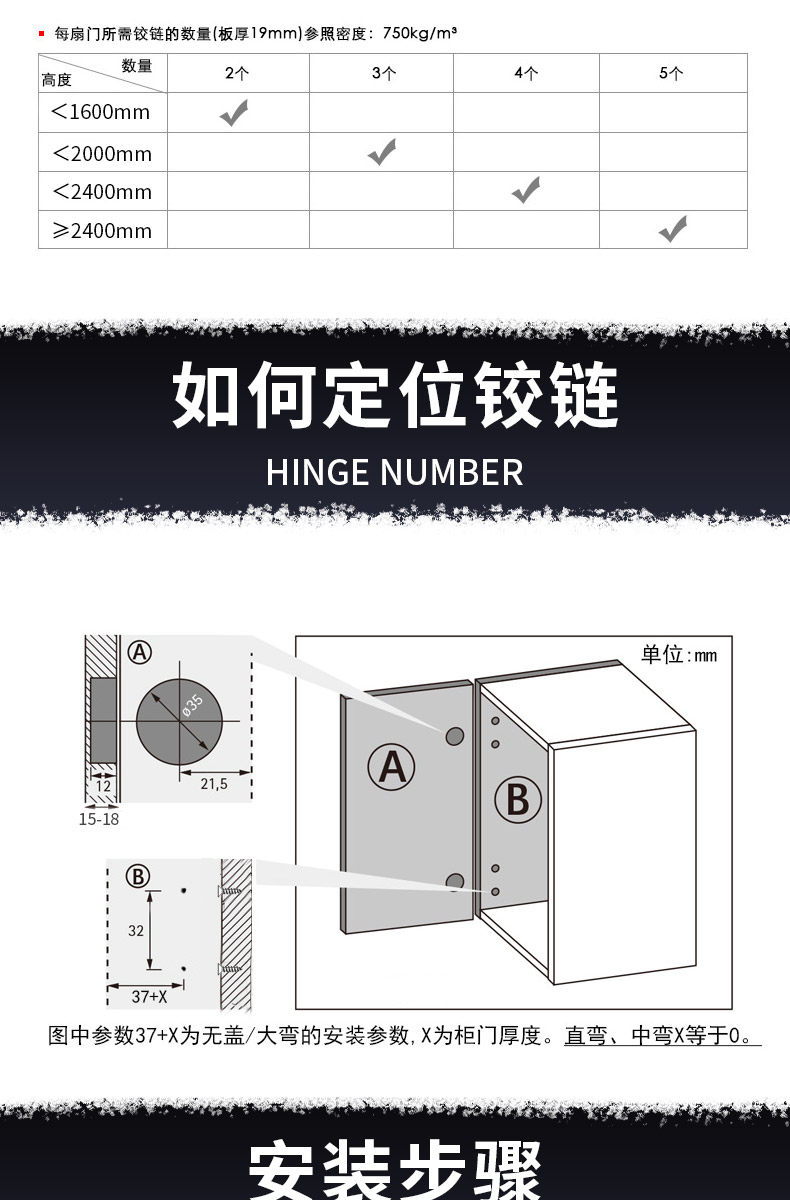 每扇门所需铰链的数量(板厚19mm)参照密度：750kg/m³

| 数量 高度 | 2个 | 3个 | 4个 | 5个 |
|---|---|---|---|---|
| <1600mm | ✓ | | | |
| <2000mm | | ✓ | | |
| <2400mm | | | ✓ | |
| ≥2400mm | | | | ✓ |

如何定位铰链

HINGE NUMBER

Ⓐ

ø35

12

21,5

15-18

Ⓑ

32

37+X

单位:mm

Ⓐ

Ⓑ

图中参数37+X为无盖/大弯的安装参数,X为柜门厚度。直弯、中弯X等于0。

安装步骤